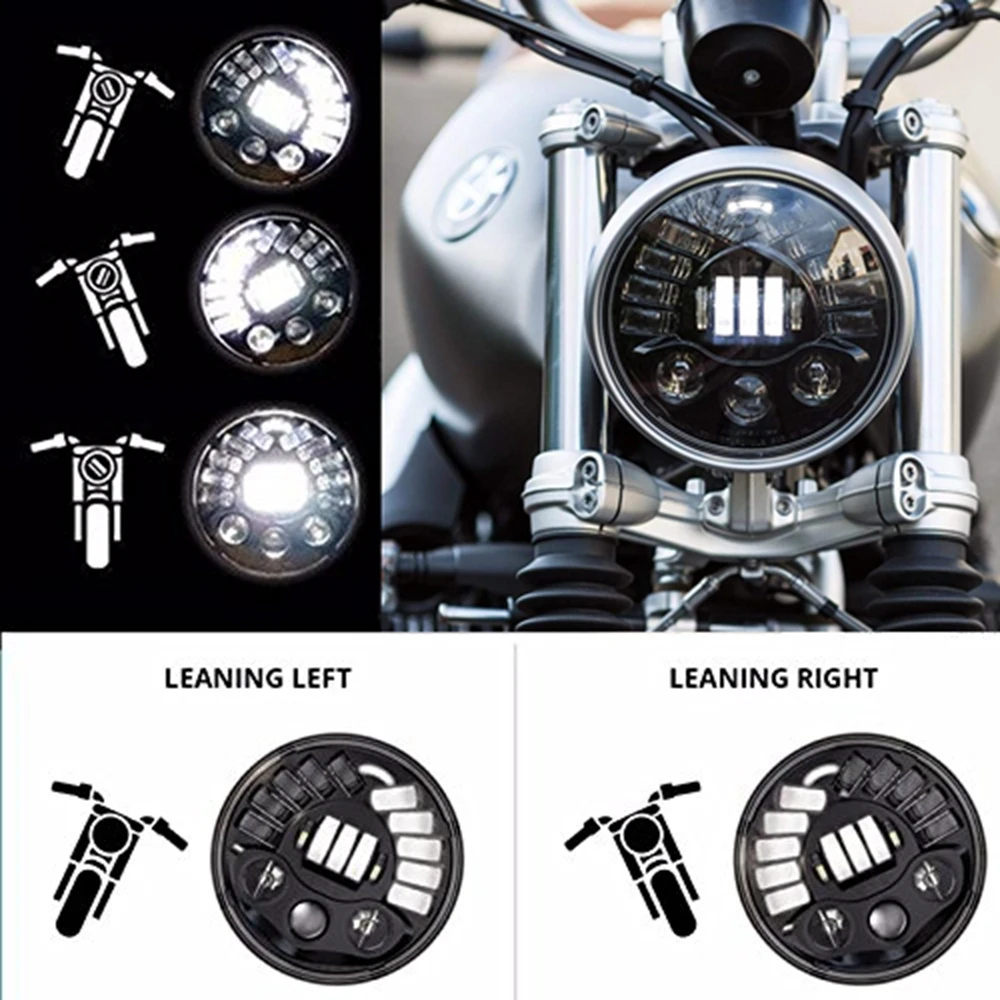 LEANING LEFT

LEANING RIGHT