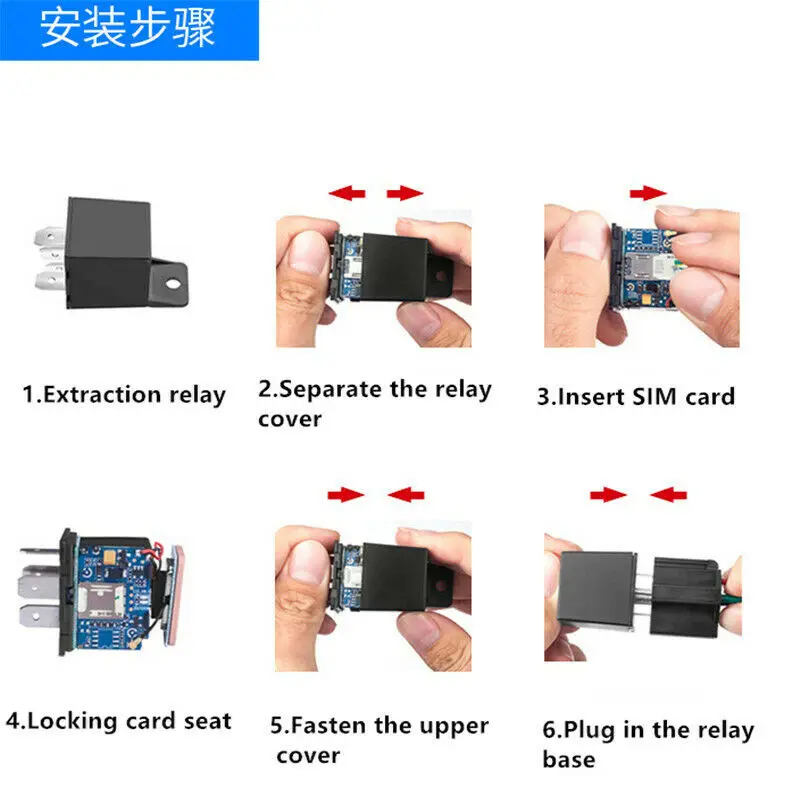 安装步骤

1.Extraction relay

2.Separate the relay cover

3.Insert SIM card

4.Locking card seat

5.Fasten the upper cover

6.Plug in the relay base