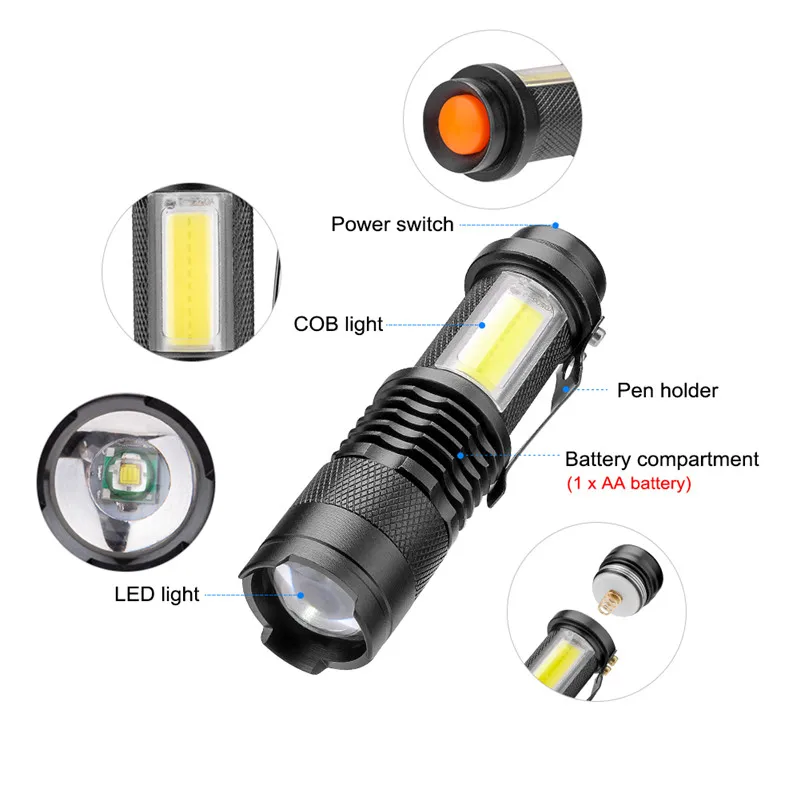 Power switch

COB light

Pen holder

Battery compartment
(1 x AA battery)

LED light