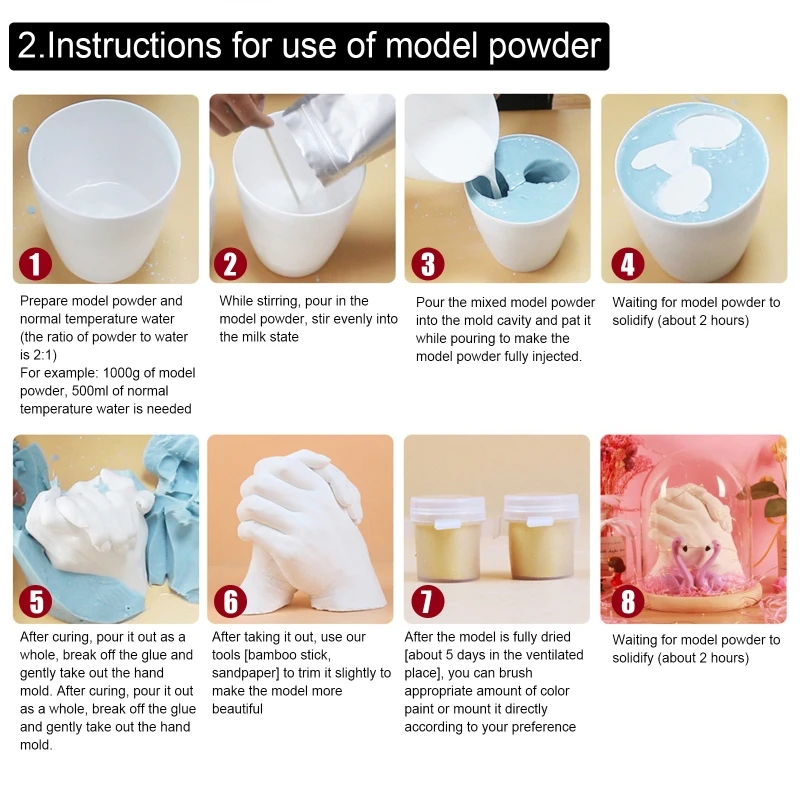 2.Instructions for use of model powder

1

Prepare model powder and normal temperature water (the ratio of powder to water is 2:1)
For example: 1000g of model powder, 500ml of normal temperature water is needed

2

While stirring, pour in the model powder, stir evenly into the milk state

3

Pour the mixed model powder into the mold cavity and pat it while pouring to make the model powder fully injected.

4

Waiting for model powder to solidify (about 2 hours)

5

After curing, pour it out as a whole, break off the glue and gently take out the hand mold. After curing, pour it out as a whole, break off the glue and gently take out the hand mold.

6

After taking it out, use our tools [bamboo stick, sandpaper] to trim it slightly to make the model more beautiful

7

After the model is fully dried [about 5 days in the ventilated place], you can brush appropriate amount of color paint or mount it directly according to your preference

8

Waiting for model powder to solidify (about 2 hours)