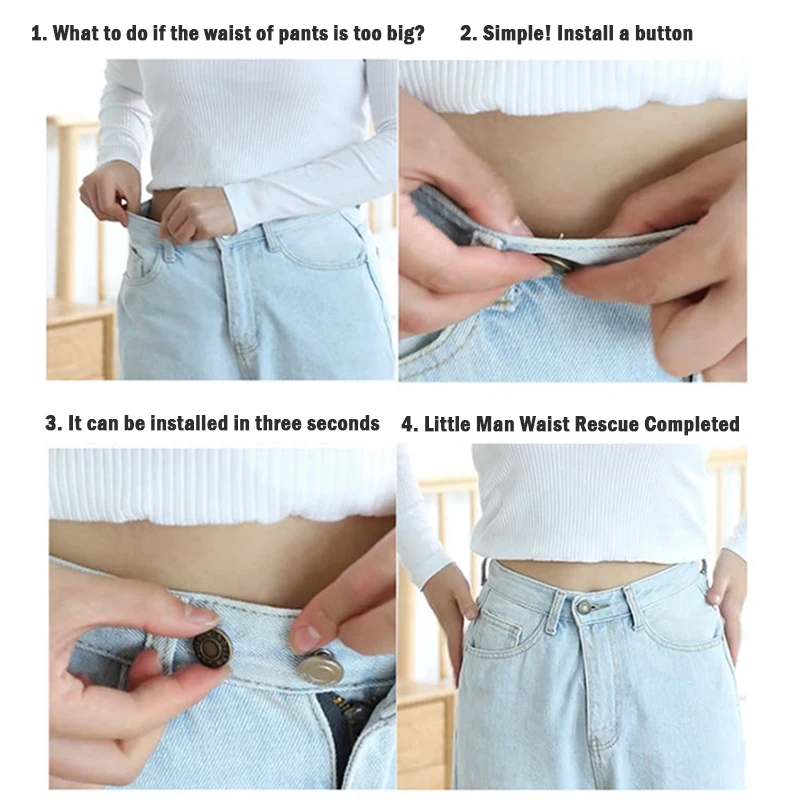 1. What to do if the waist of pants is too big?

2. Simple! Install a button

3. It can be installed in three seconds

4. Little Man Waist Rescue Completed