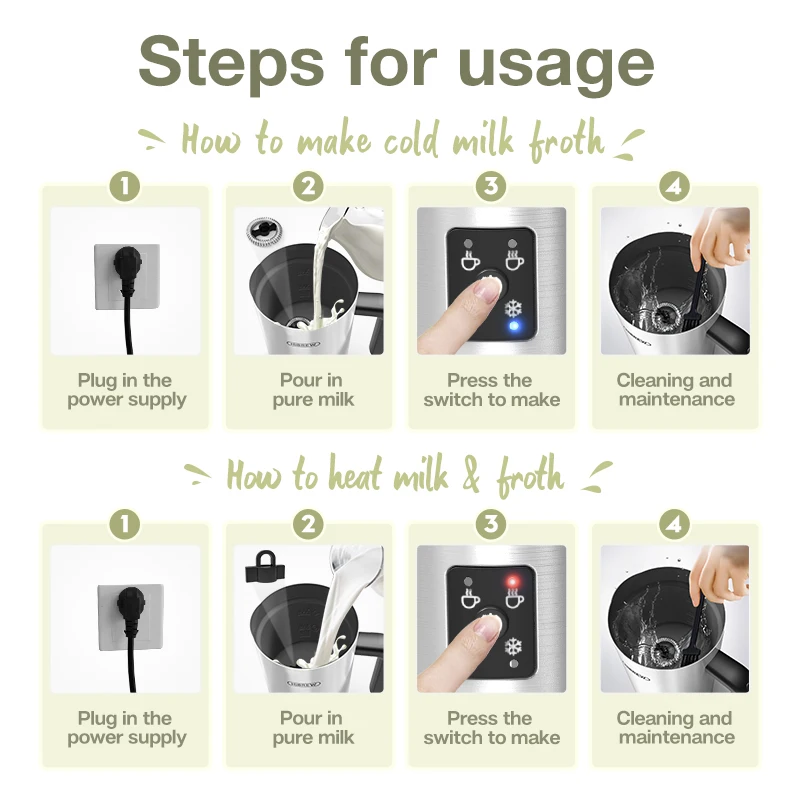 Steps for usage

How to make cold milk froth

1
Plug in the power supply

2
Pour in pure milk

3
Press the switch to make

4
Cleaning and maintenance

How to heat milk & froth

1
Plug in the power supply

2
Pour in pure milk

3
Press the switch to make

4
Cleaning and maintenance