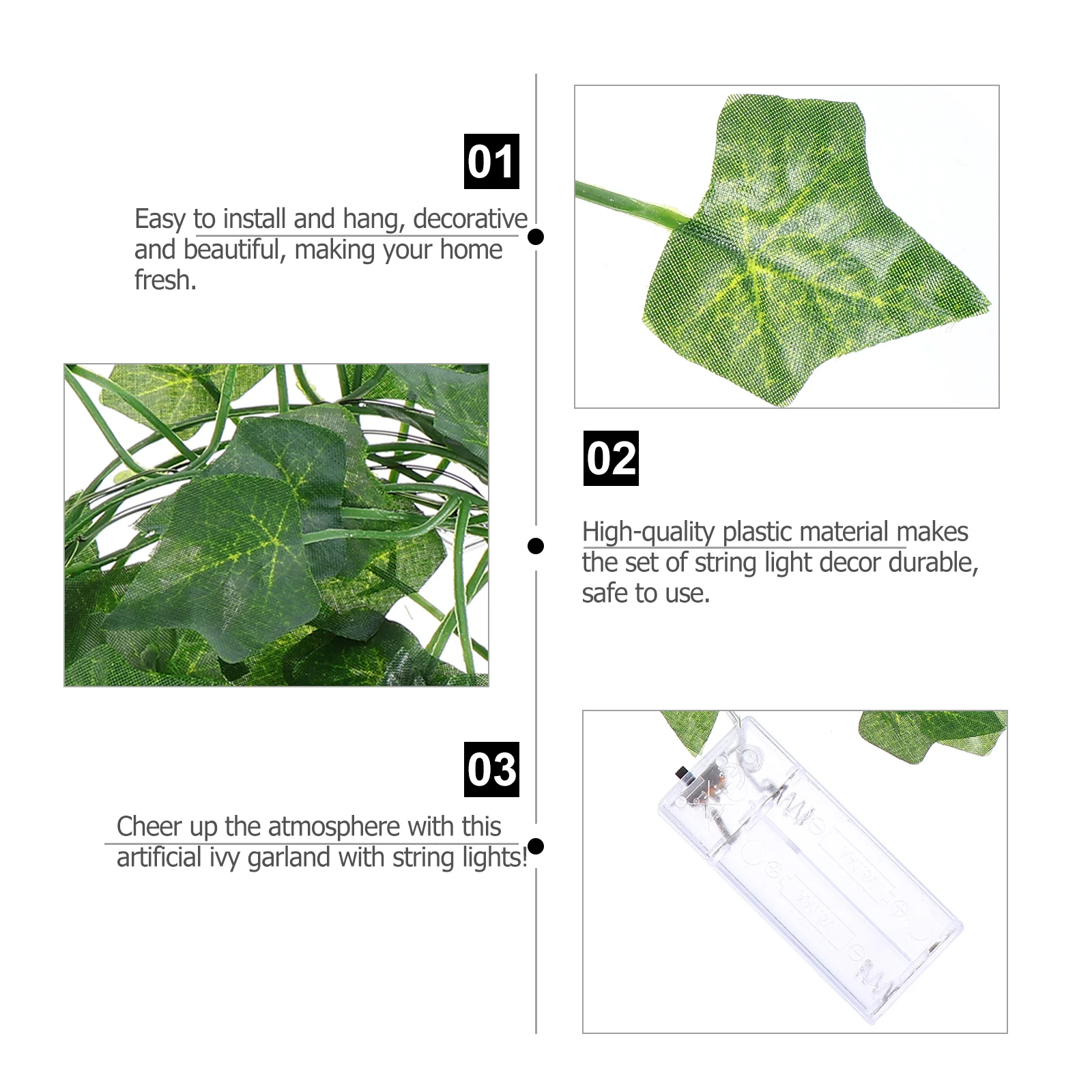 01

Easy to install and hang, decorative and beautiful, making your home fresh.

02

High-quality plastic material makes the set of string light decor durable, safe to use.

03

Cheer up the atmosphere with this artificial ivy garland with string lights!