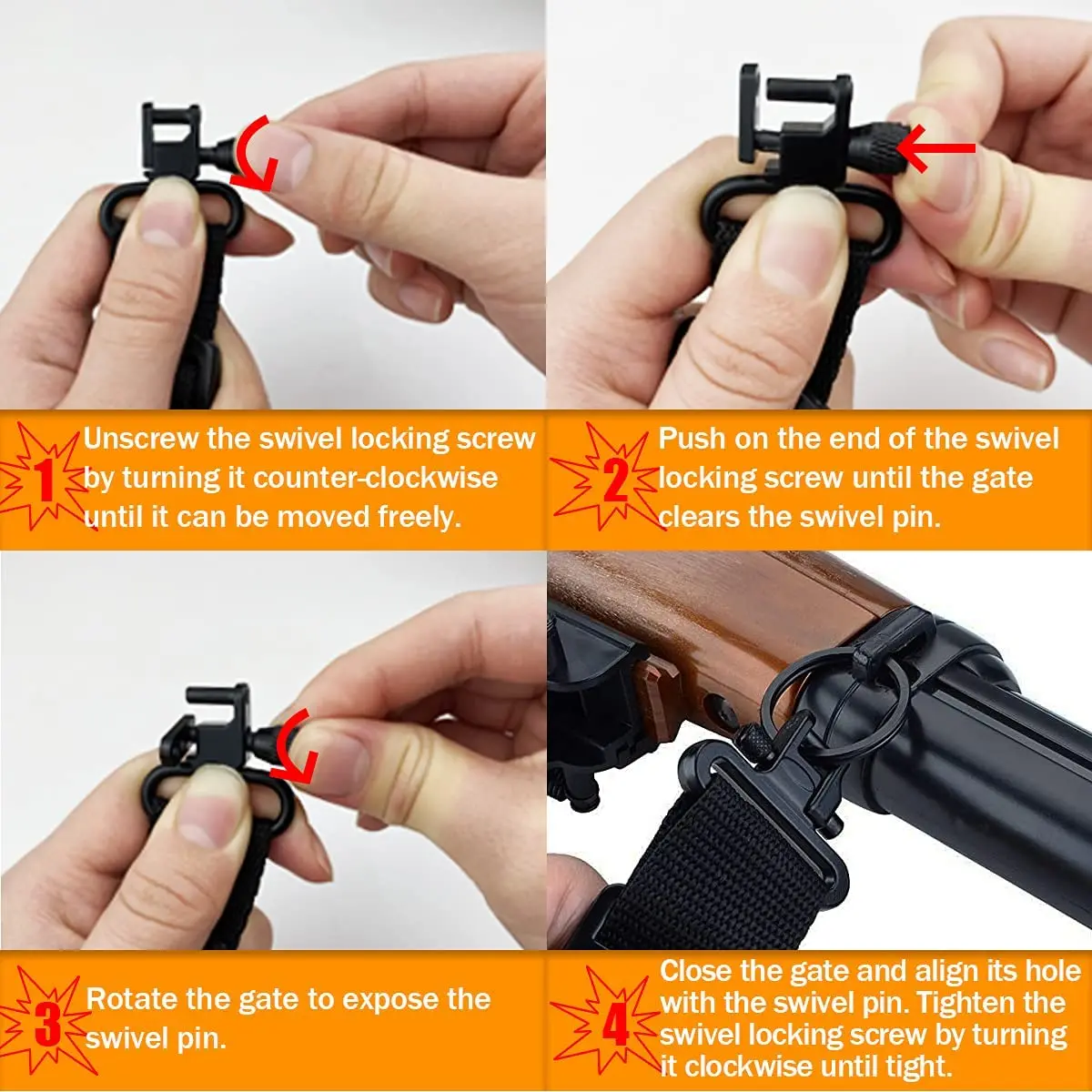 1 Unscrew the swivel locking screw by turning it counter-clockwise until it can be moved freely.

2 Push on the end of the swivel locking screw until the gate clears the swivel pin.

3 Rotate the gate to expose the swivel pin.

4 Close the gate and align its hole with the swivel pin. Tighten the swivel locking screw by turning it clockwise until tight.