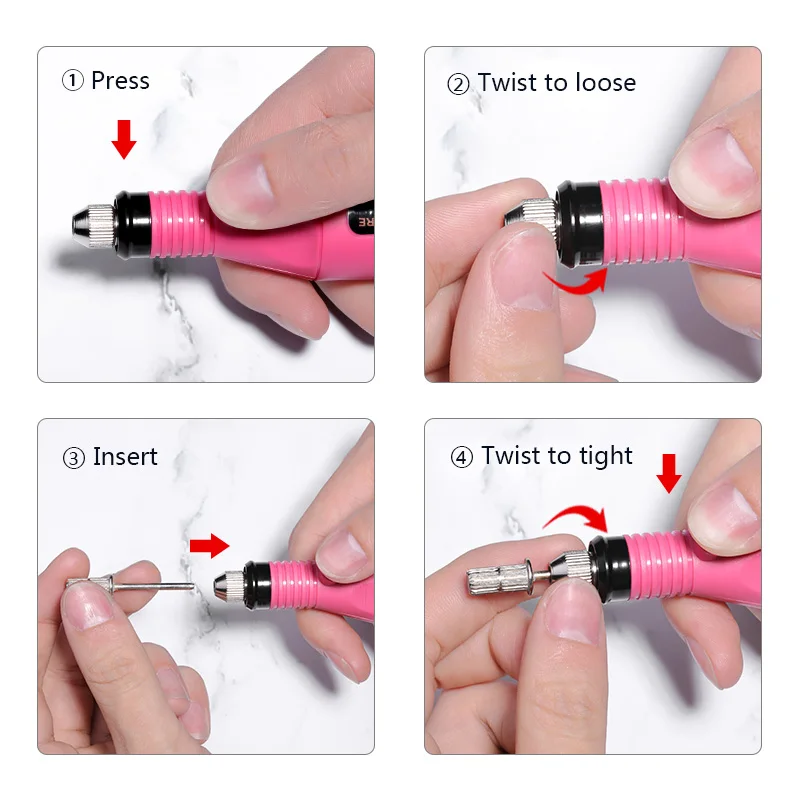 ① Press

② Twist to loose

③ Insert

④ Twist to tight