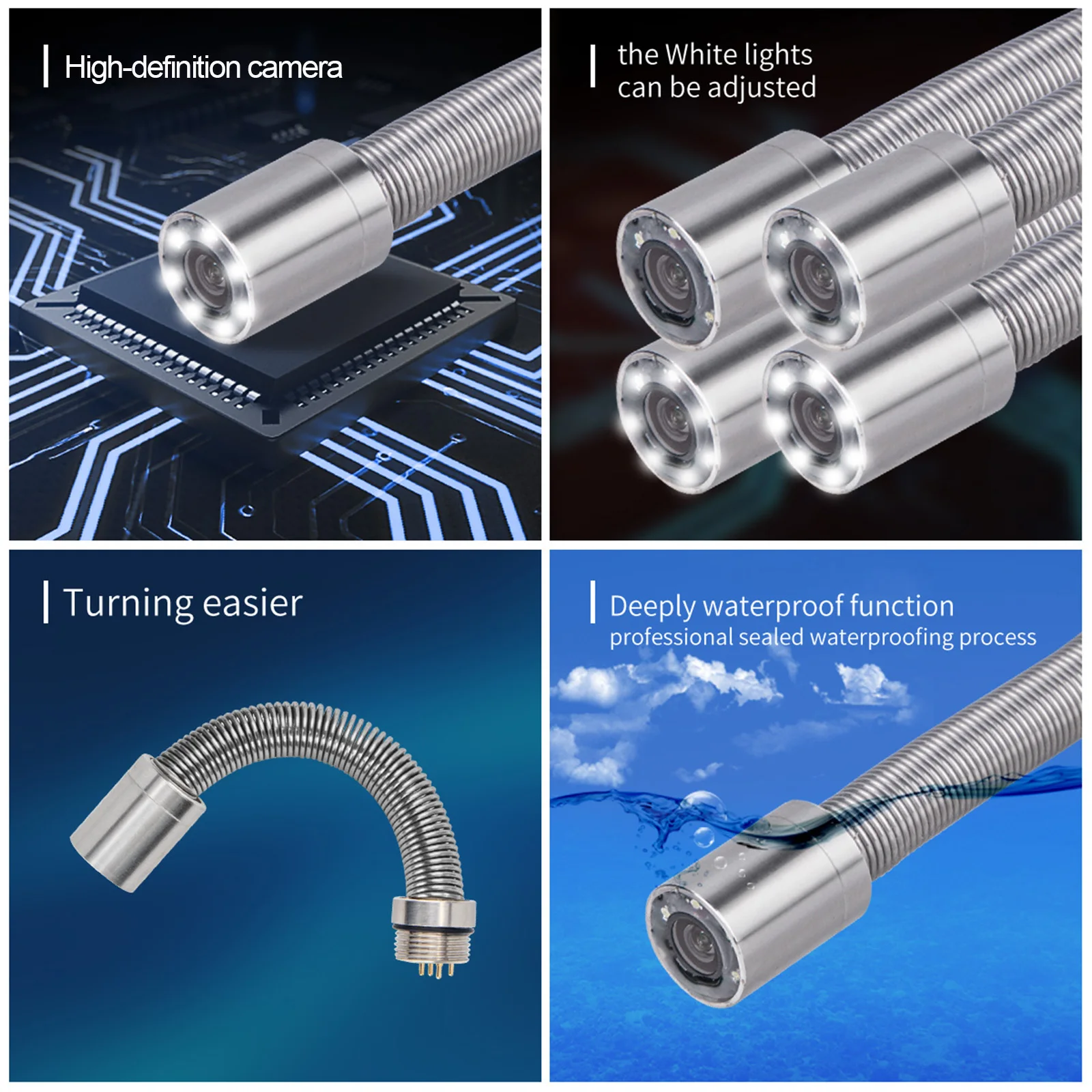 High-definition camera

the White lights can be adjusted

Turning easier

Deeply waterproof function
professional sealed waterproofing process