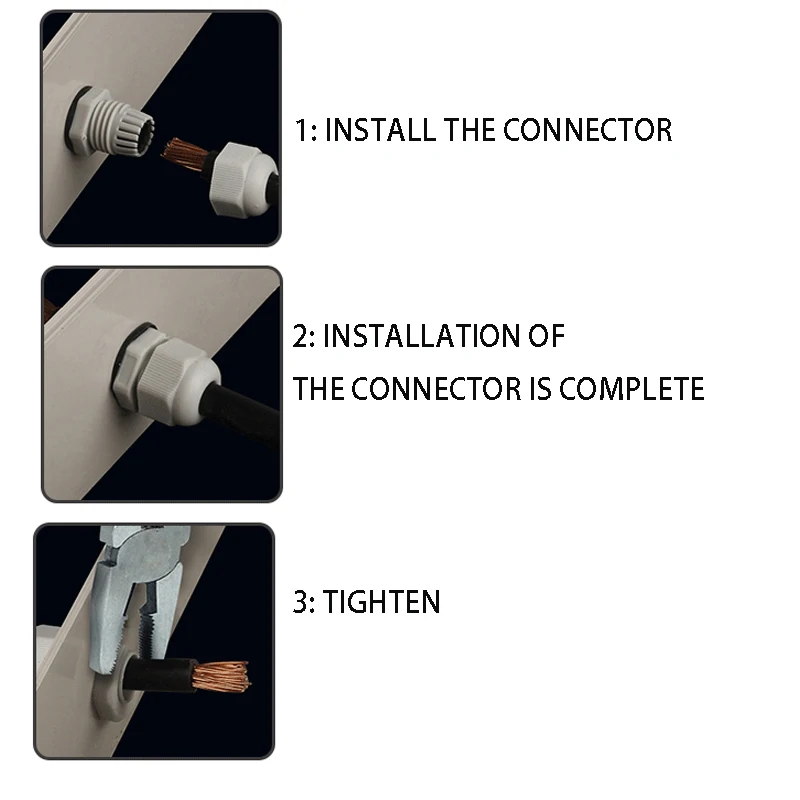 1: INSTALL THE CONNECTOR

2: INSTALLATION OF THE CONNECTOR IS COMPLETE

3: TIGHTEN