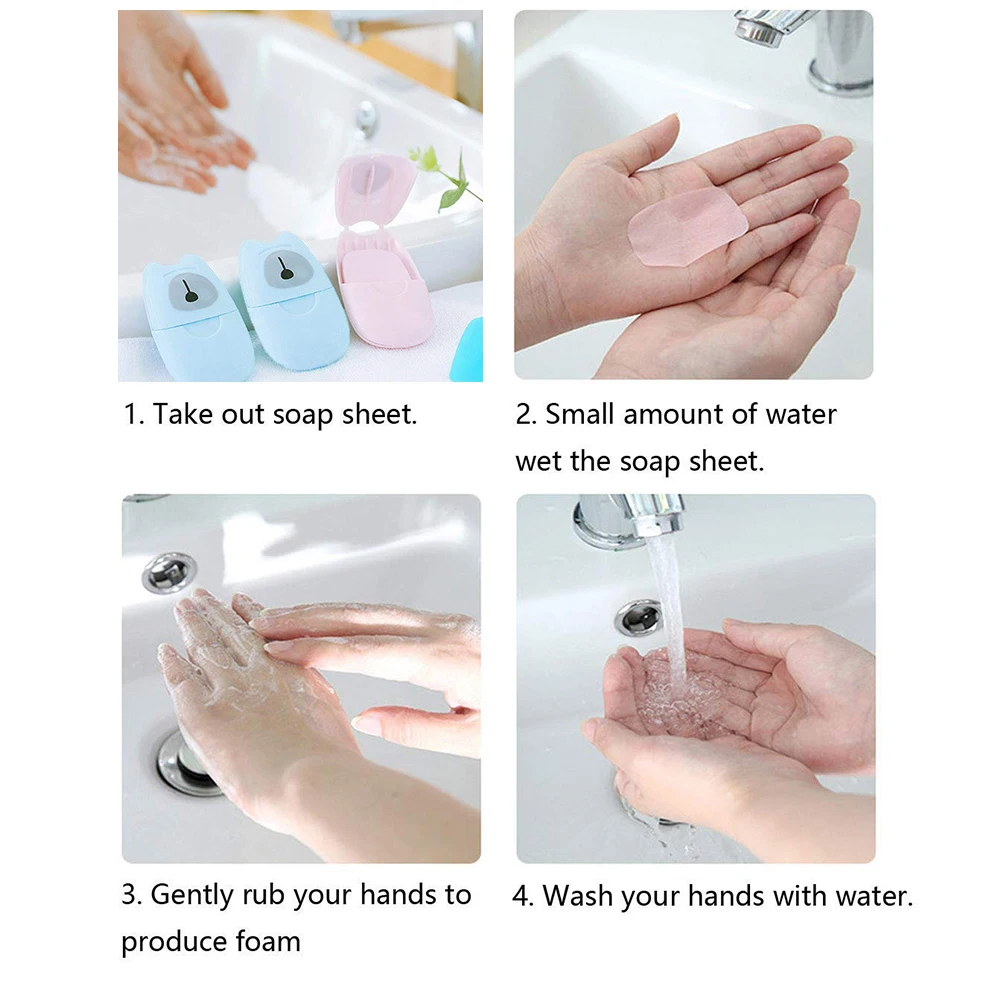 1. Take out soap sheet.

2. Small amount of water wet the soap sheet.

3. Gently rub your hands to produce foam

4. Wash your hands with water.