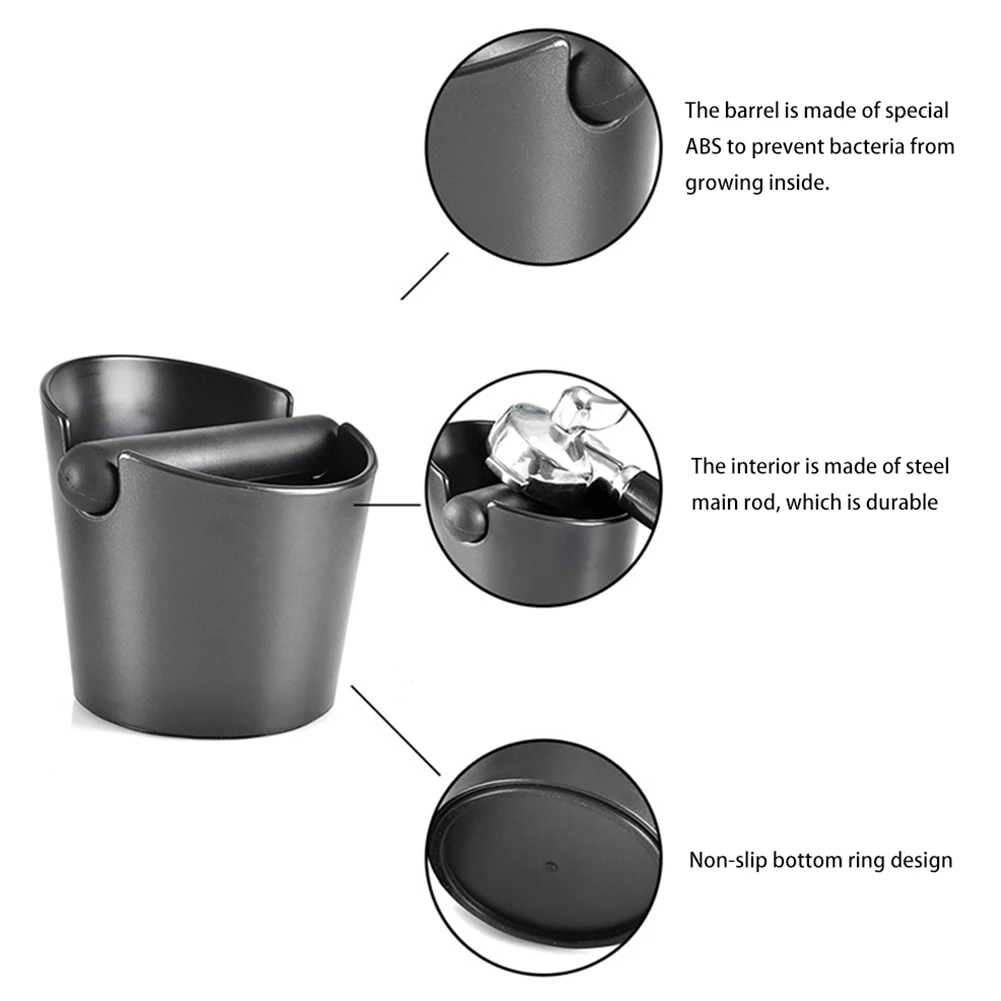 The barrel is made of special ABS to prevent bacteria from growing inside.

The interior is made of steel main rod, which is durable

Non-slip bottom ring design