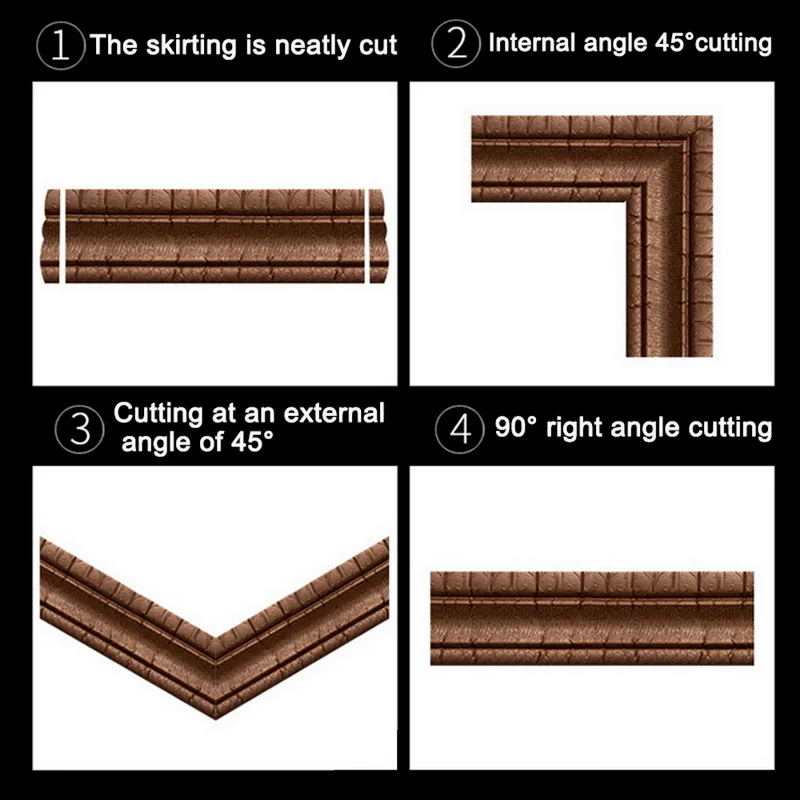 1 The skirting is neatly cut

2 Internal angle 45°cutting

3 Cutting at an external angle of 45°

4 90° right angle cutting