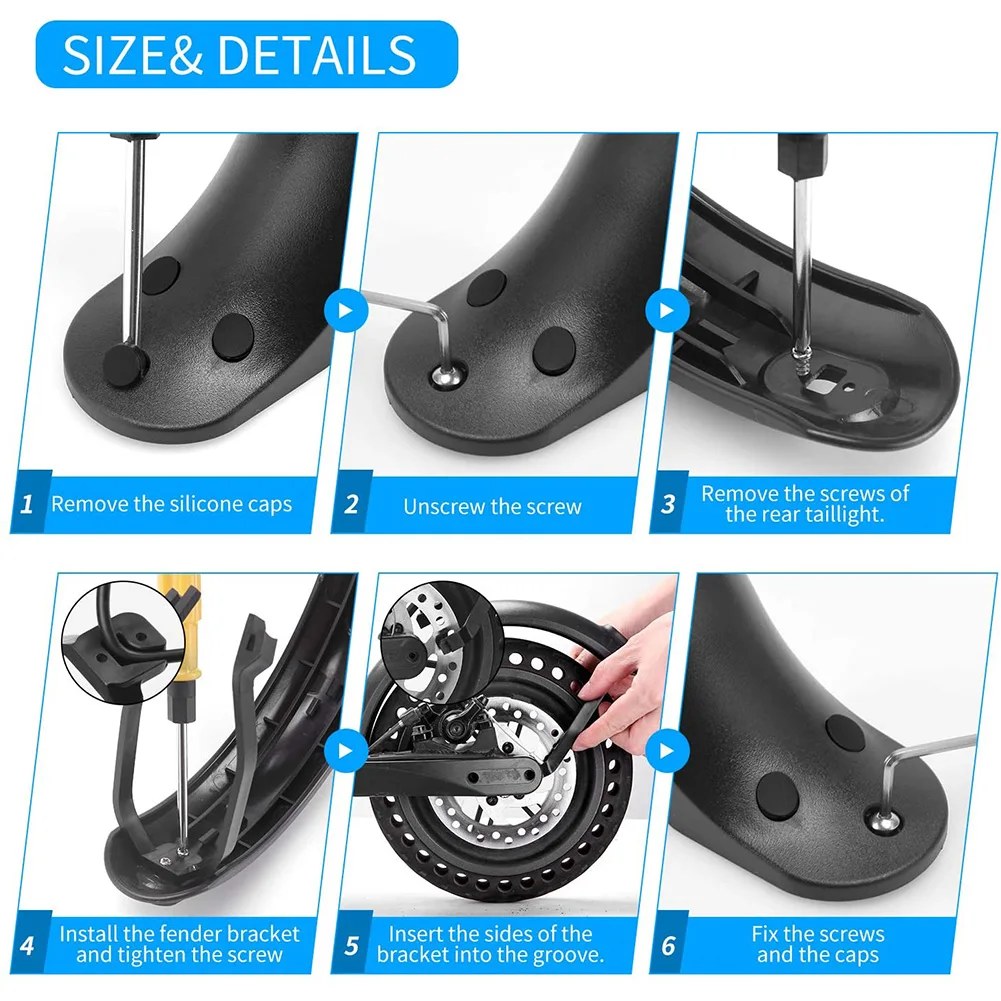 SIZE& DETAILS

1 Remove the silicone caps

2 Unscrew the screw

3 Remove the screws of the rear taillight.

4 Install the fender bracket and tighten the screw

5 Insert the sides of the bracket into the groove.

6 Fix the screws and the caps