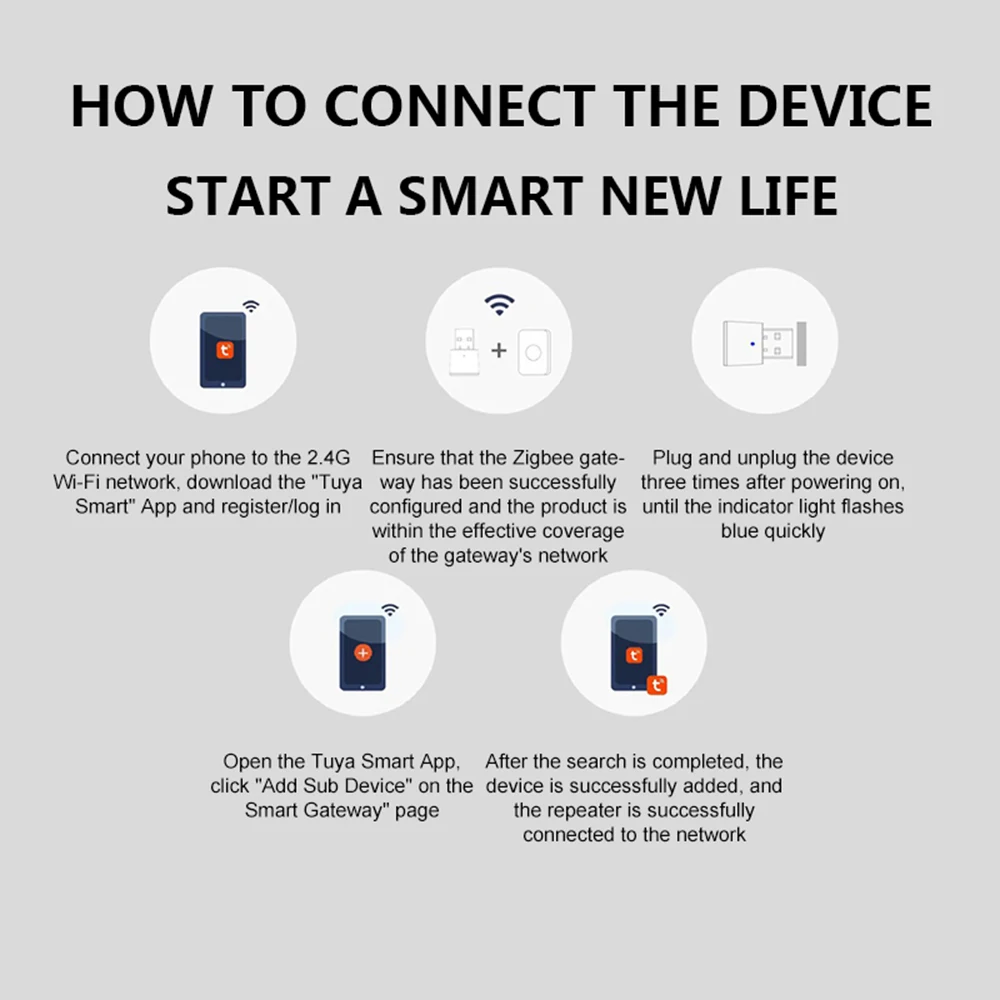 HOW TO CONNECT THE DEVICE
START A SMART NEW LIFE

Connect your phone to the 2.4G Wi-Fi network, download the "Tuya Smart" App and register/log in

Ensure that the Zigbee gateway has been successfully configured and the product is within the effective coverage of the gateway's network

Plug and unplug the device three times after powering on, until the indicator light flashes blue quickly

Open the Tuya Smart App, click "Add Sub Device" on the Smart Gateway" page

After the search is completed, the device is successfully added, and the repeater is successfully connected to the network