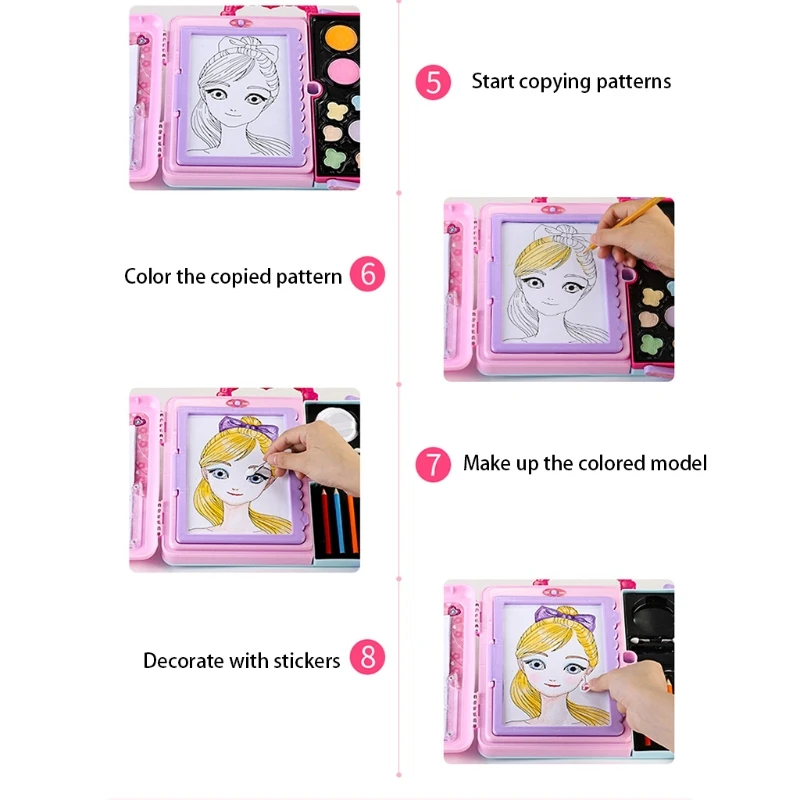 5 Start copying patterns

Color the copied pattern 6

7 Make up the colored model

Decorate with stickers 8