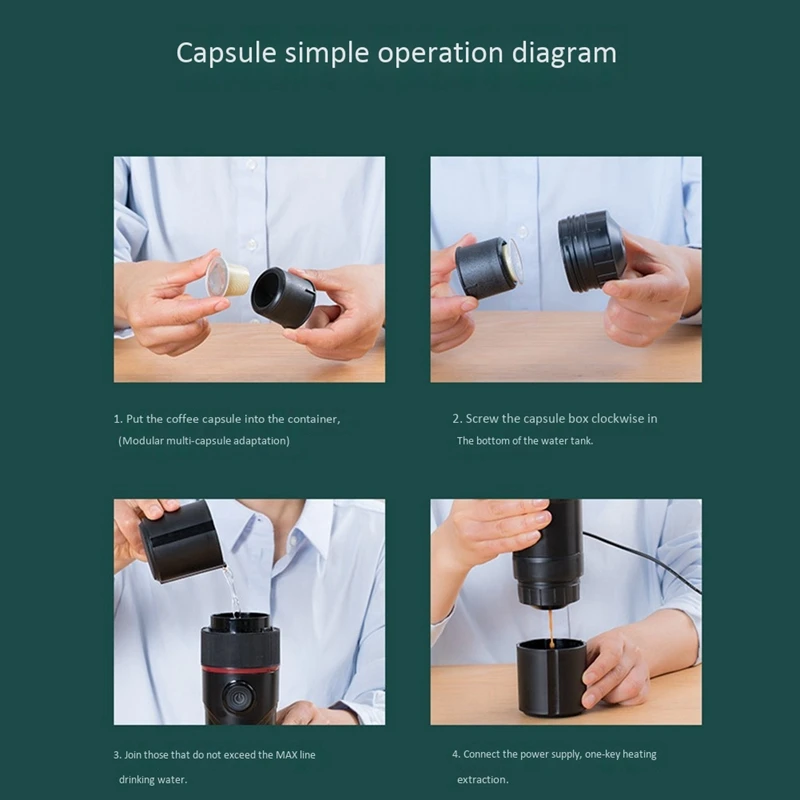 Capsule simple operation diagram

1. Put the coffee capsule into the container,
(Modular multi-capsule adaptation)

2. Screw the capsule box clockwise in
The bottom of the water tank.

3. Join those that do not exceed the MAX line
drinking water.

4. Connect the power supply, one-key heating
extraction.