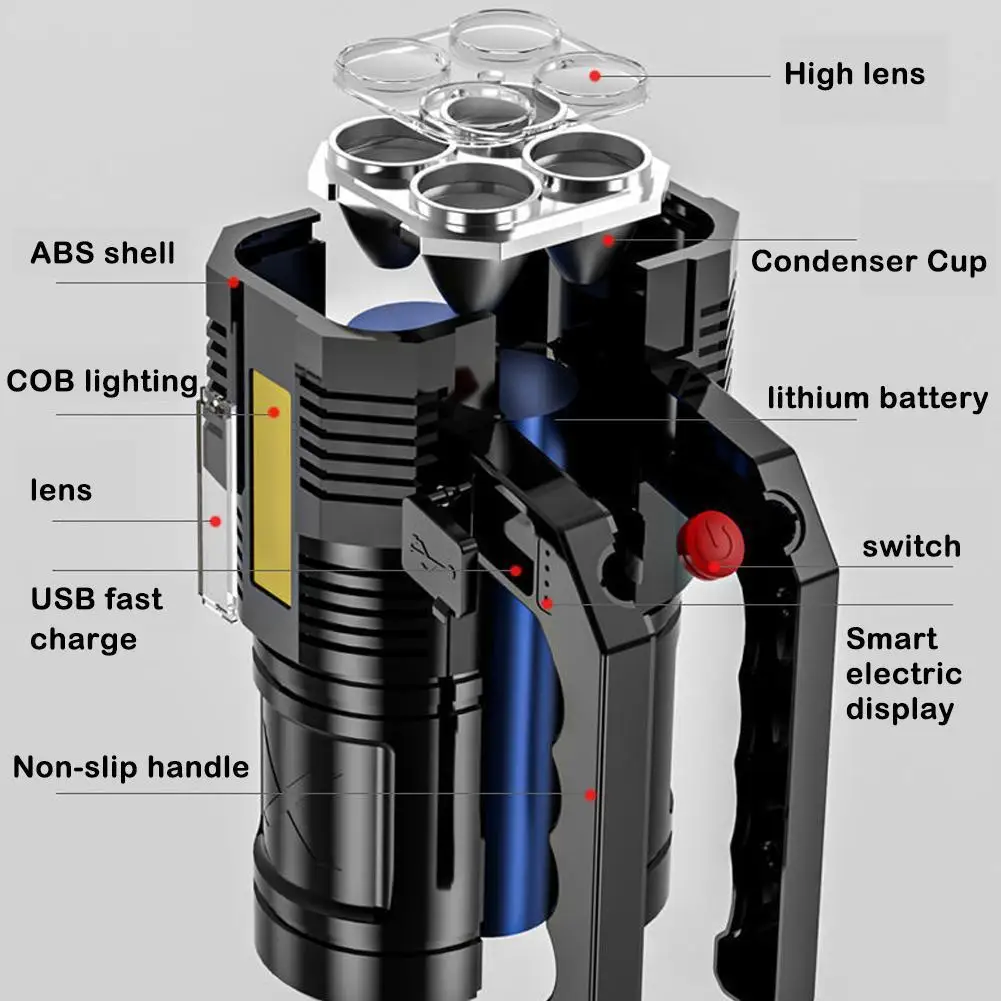 High lens

ABS shell

Condenser Cup

COB lighting

lithium battery

lens

switch

USB fast charge

Smart electric display

Non-slip handle