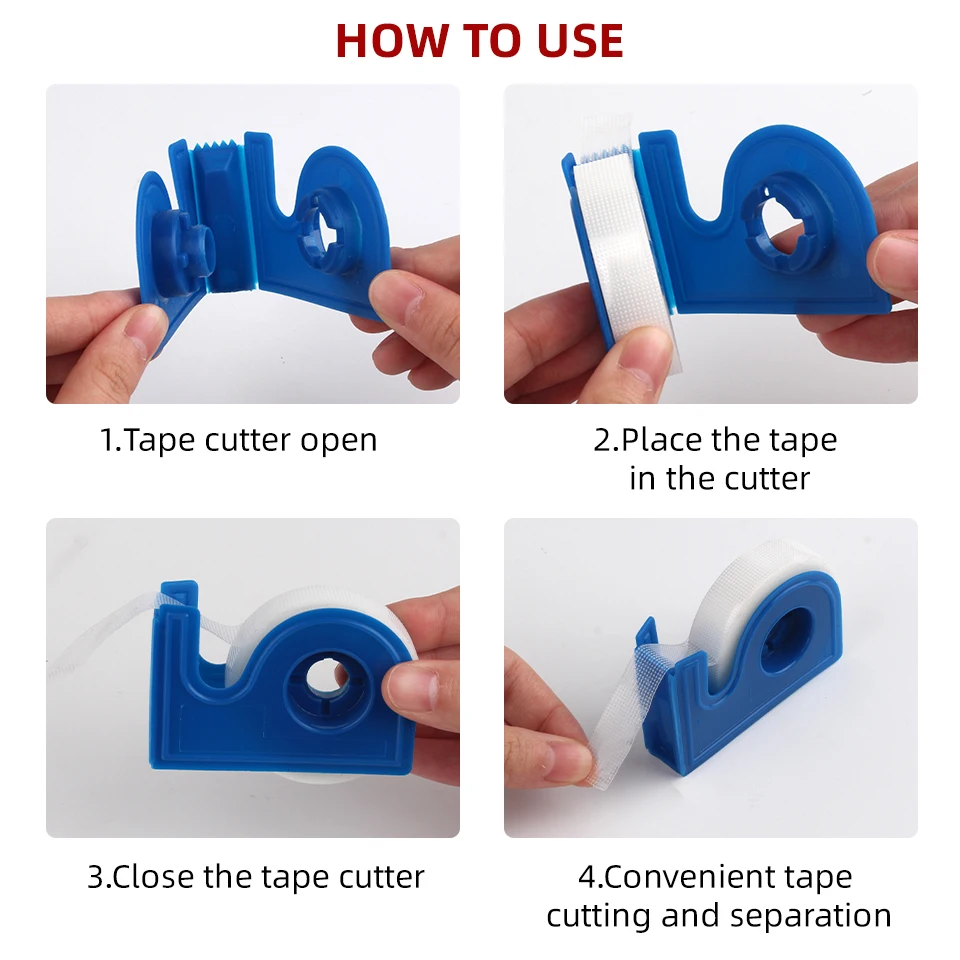 HOW TO USE

1.Tape cutter open

2.Place the tape in the cutter

3.Close the tape cutter

4.Convenient tape cutting and separation