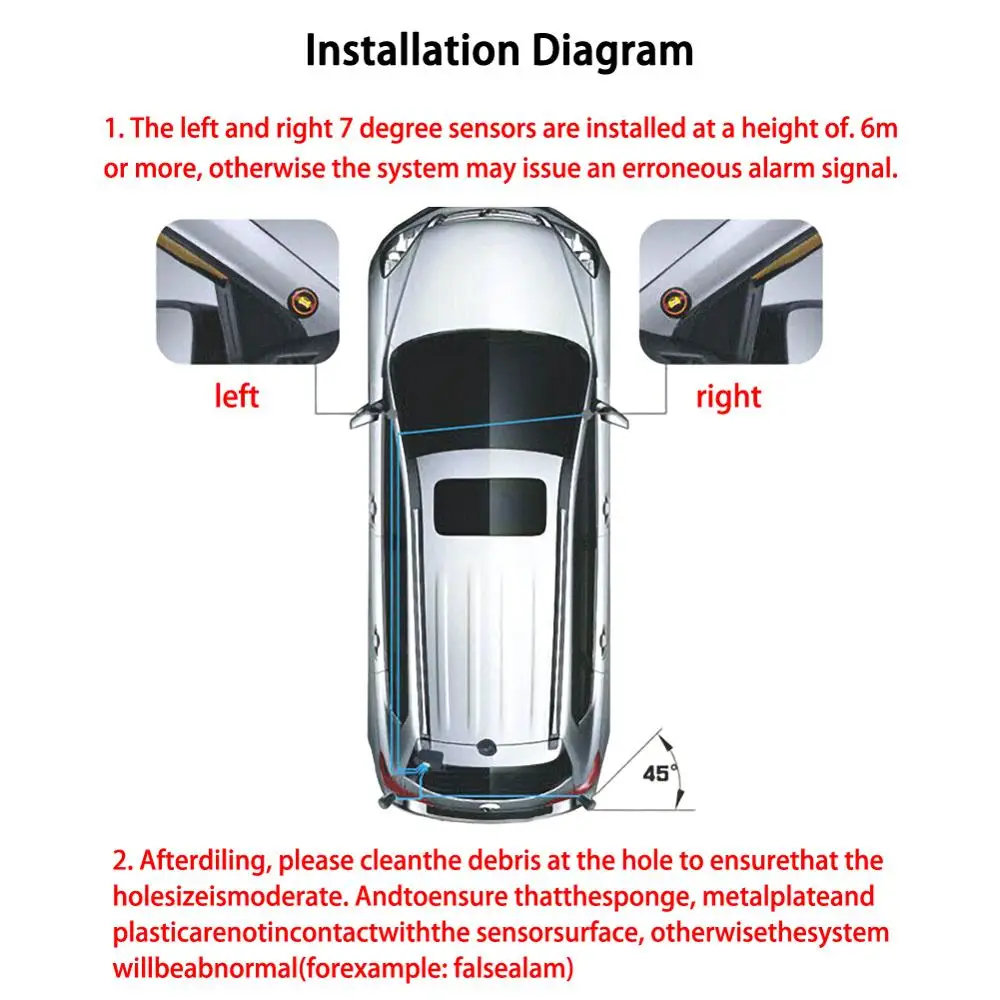 Installation Diagram

1. The left and right 7 degree sensors are installed at a height of. 6m or more, otherwise the system may issue an erroneous alarm signal.

left

right

45°

2. Afterdiling, please cleanthe debris at the hole to ensurethat the holesizeismoderate. Andtoensure thatthesponge, metalplateand plasticarenotincontactwiththe sensorsurface, otherwisethesystem willbeabnormal(forexample: falsealam)