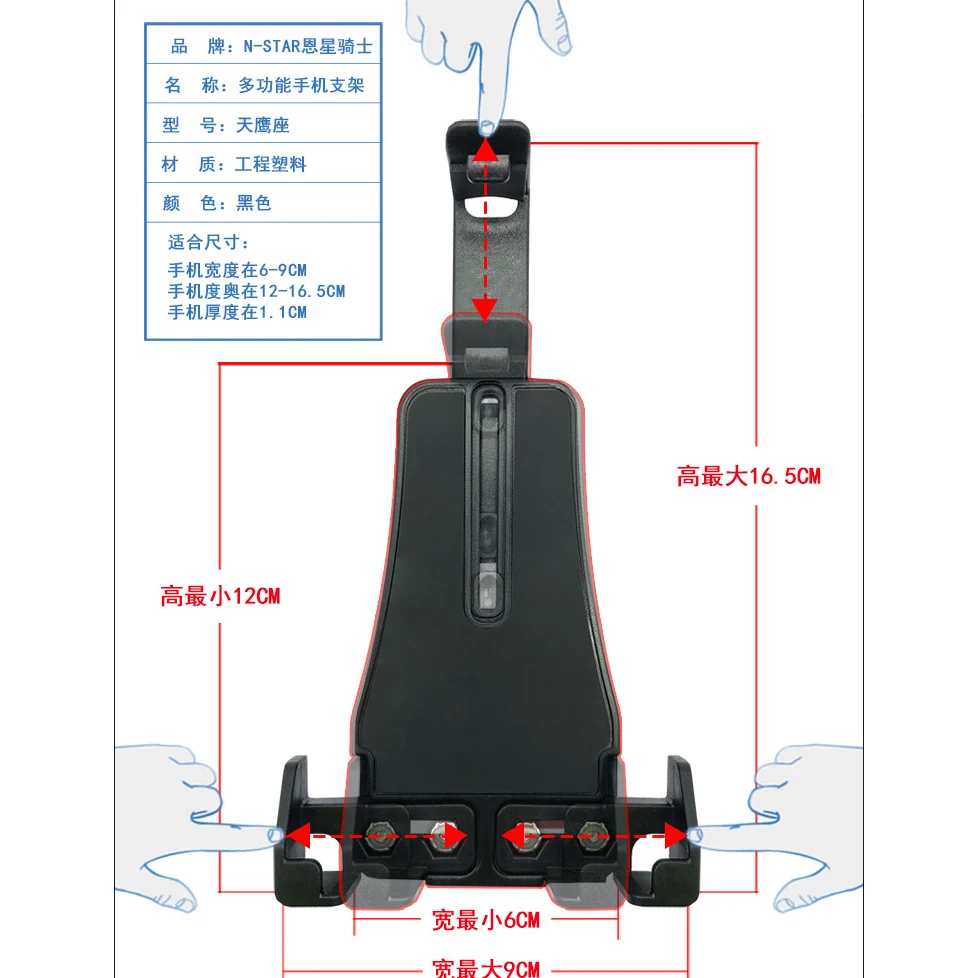 品　牌：N-STAR恩星骑士
名　称：多功能手机支架
型　号：天鹰座
材　质：工程塑料
颜　色：黑色
适合尺寸：
手机宽度在6-9CM
手机度奥在12-16.5CM
手机厚度在1.1CM

高最大16.5CM

高最小12CM

宽最小6CM

宽最大9CM