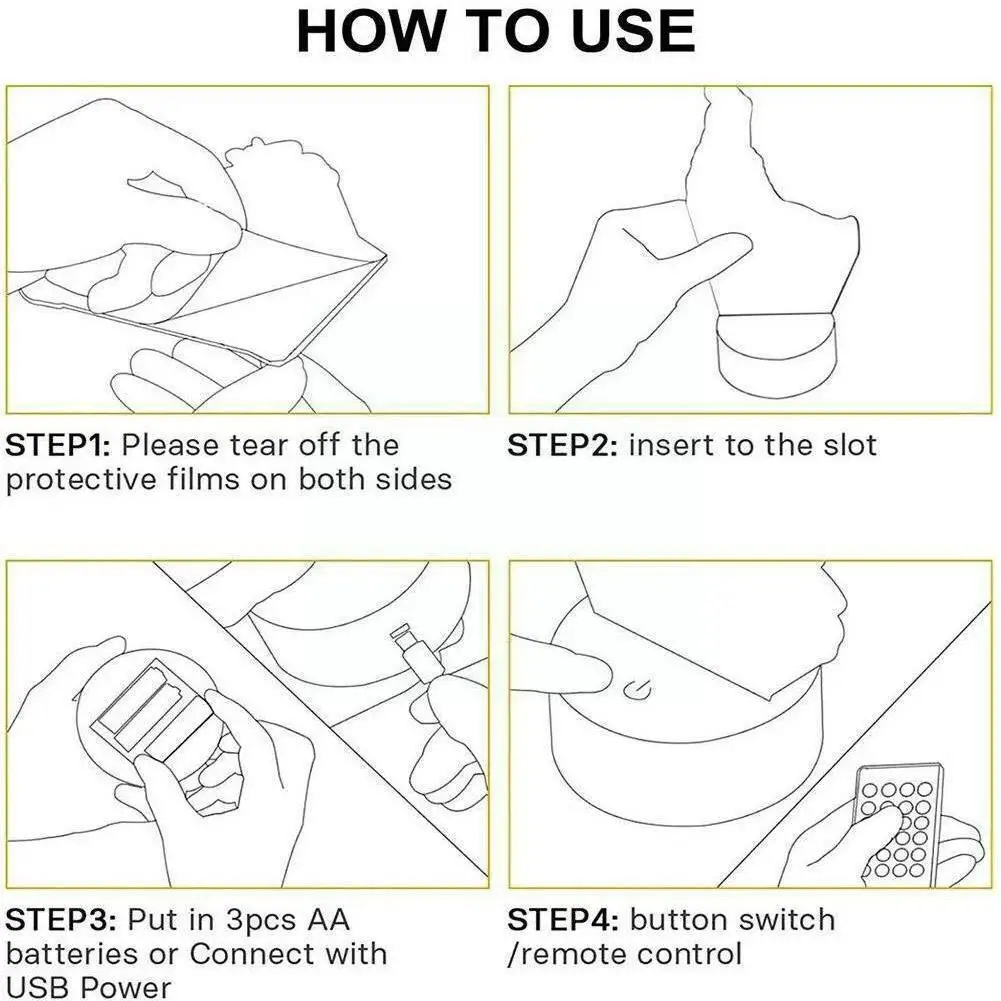 HOW TO USE

STEP1: Please tear off the protective films on both sides

STEP2: insert to the slot

STEP3: Put in 3pcs AA batteries or Connect with USB Power

STEP4: button switch /remote control