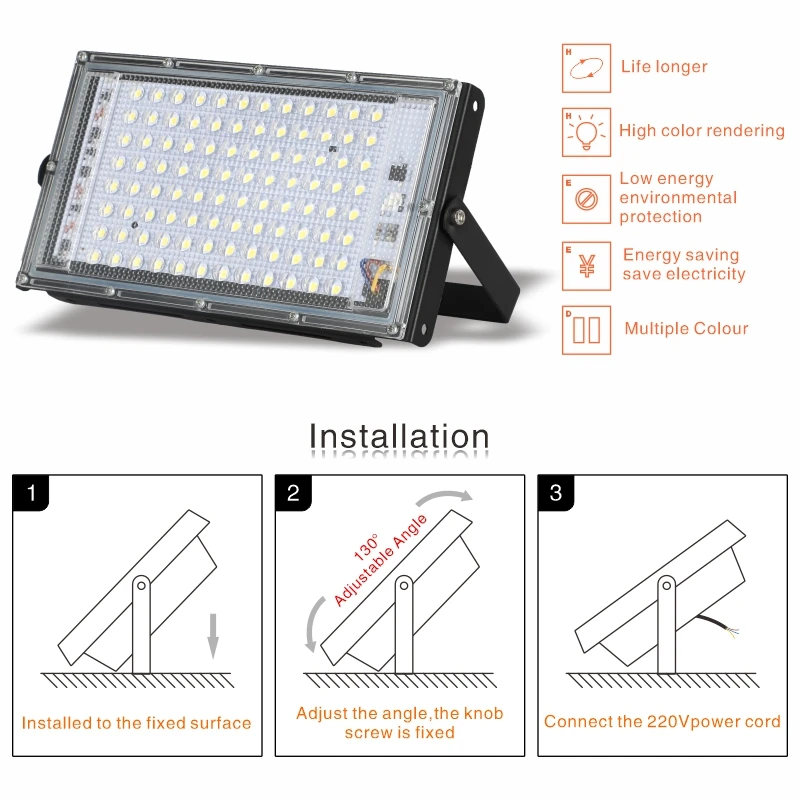 H
Life longer

H
High color rendering

E
Low energy environmental protection

E
¥
Energy saving save electricity

D
Multiple Colour

Installation

1
Installed to the fixed surface

2
130° Adjustable Angle
Adjust the angle,the knob screw is fixed

3
Connect the 220Vpower cord