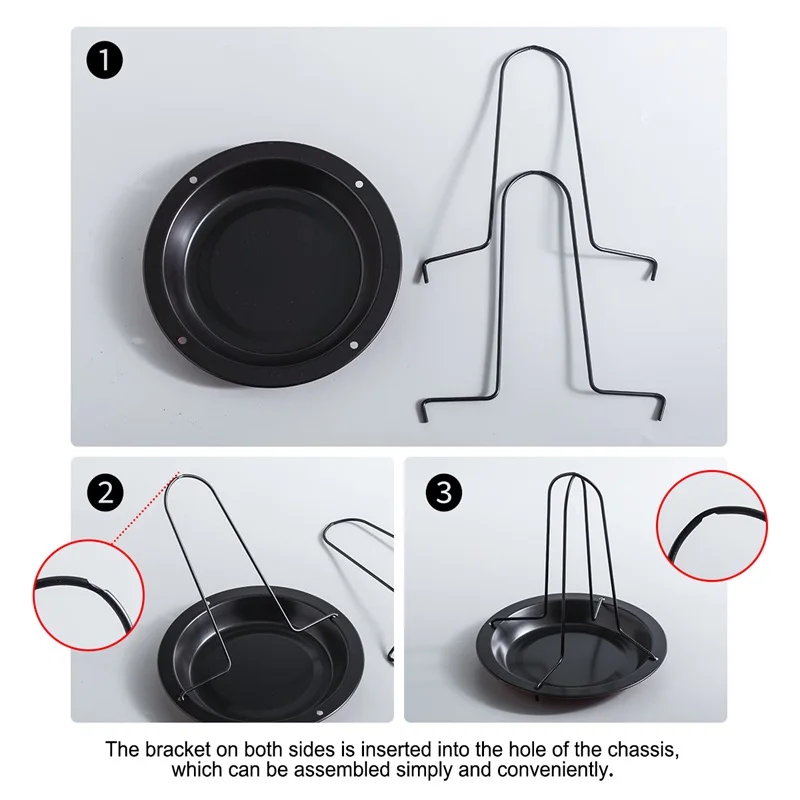 1

2

3

The bracket on both sides is inserted into the hole of the chassis, which can be assembled simply and conveniently.