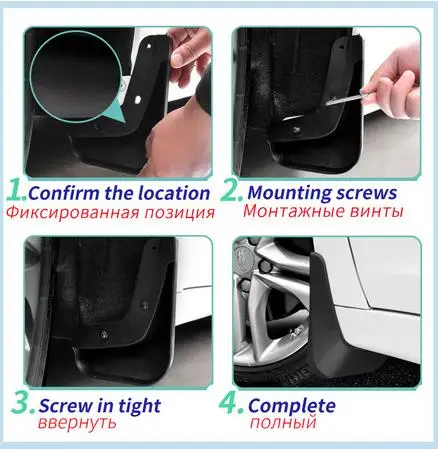 1. Confirm the location
Фиксированная позиция

2. Mounting screws
Монтажные винты

3. Screw in tight
ввернуть

4. Complete
полный