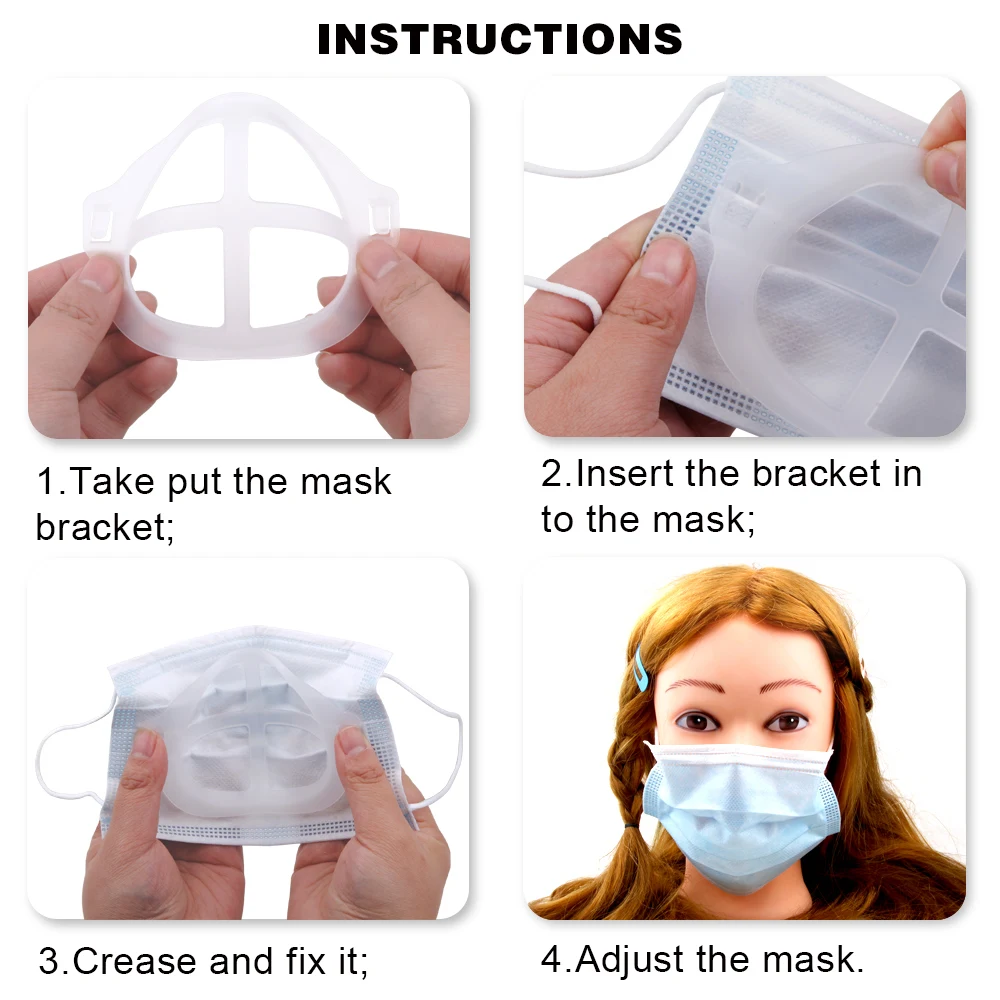 INSTRUCTIONS

1.Take put the mask bracket;

2.Insert the bracket in to the mask;

3.Crease and fix it;

4.Adjust the mask.