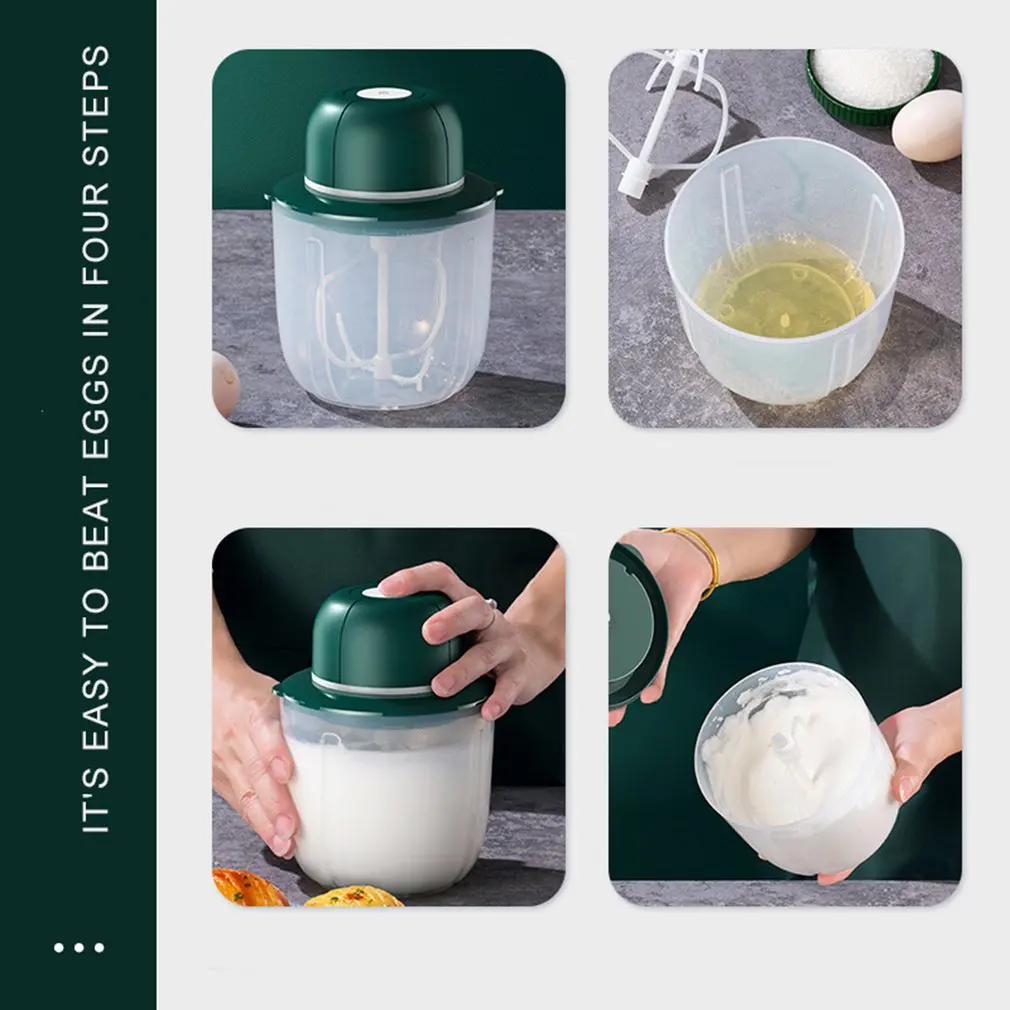 IT'S EASY TO BEAT EGGS IN FOUR STEPS

...