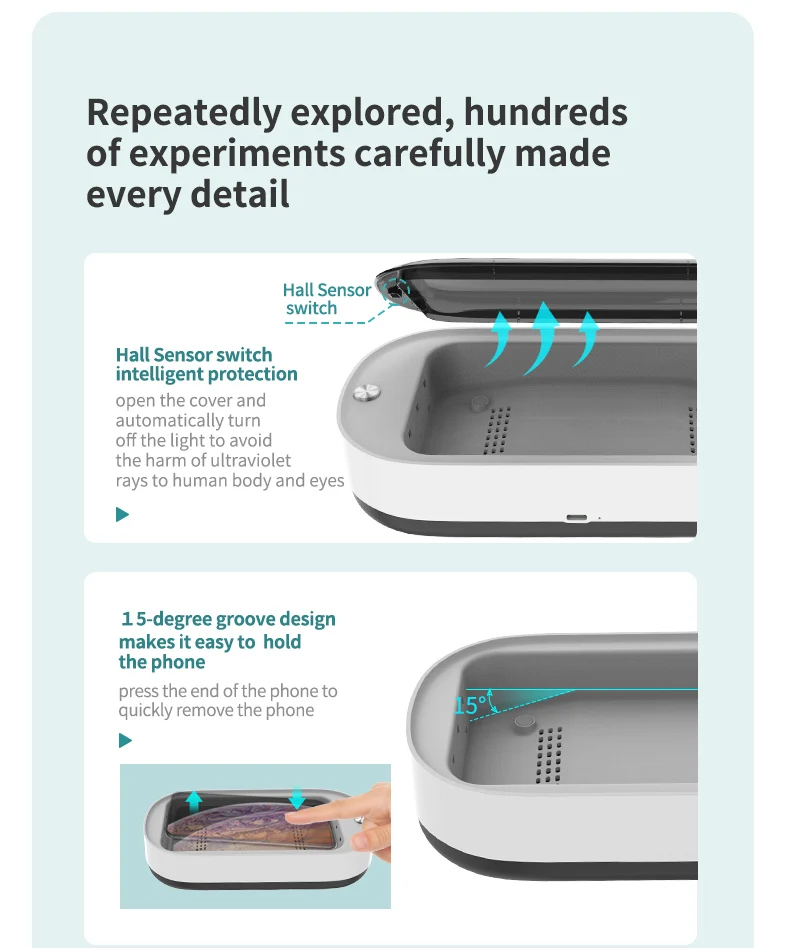 Repeatedly explored, hundreds of experiments carefully made every detail

Hall Sensor switch

Hall Sensor switch intelligent protection

open the cover and automatically turn off the light to avoid the harm of ultraviolet rays to human body and eyes

1 5-degree groove design makes it easy to hold the phone

press the end of the phone to quickly remove the phone

15°