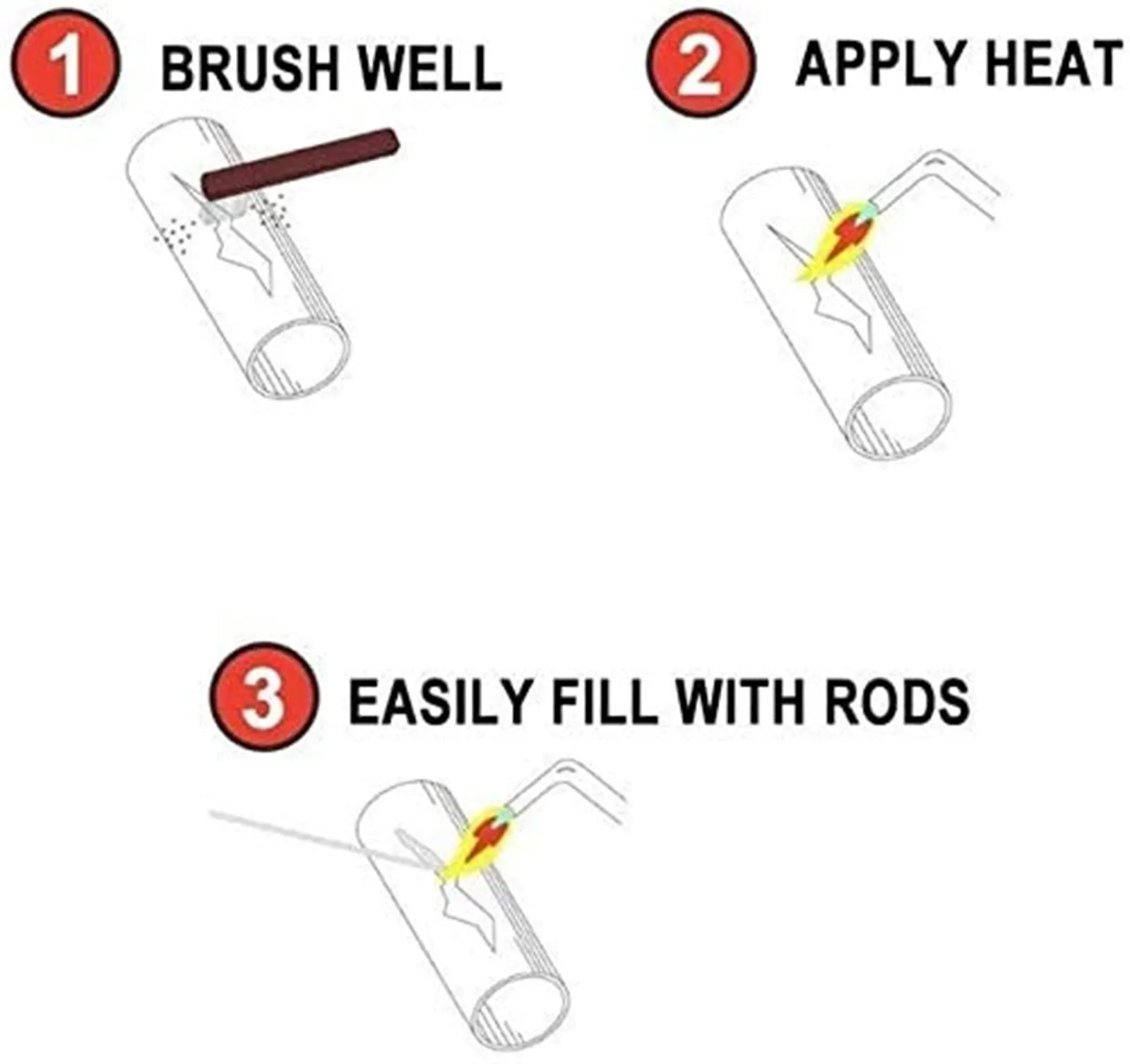 1 BRUSH WELL

2 APPLY HEAT

3 EASILY FILL WITH RODS