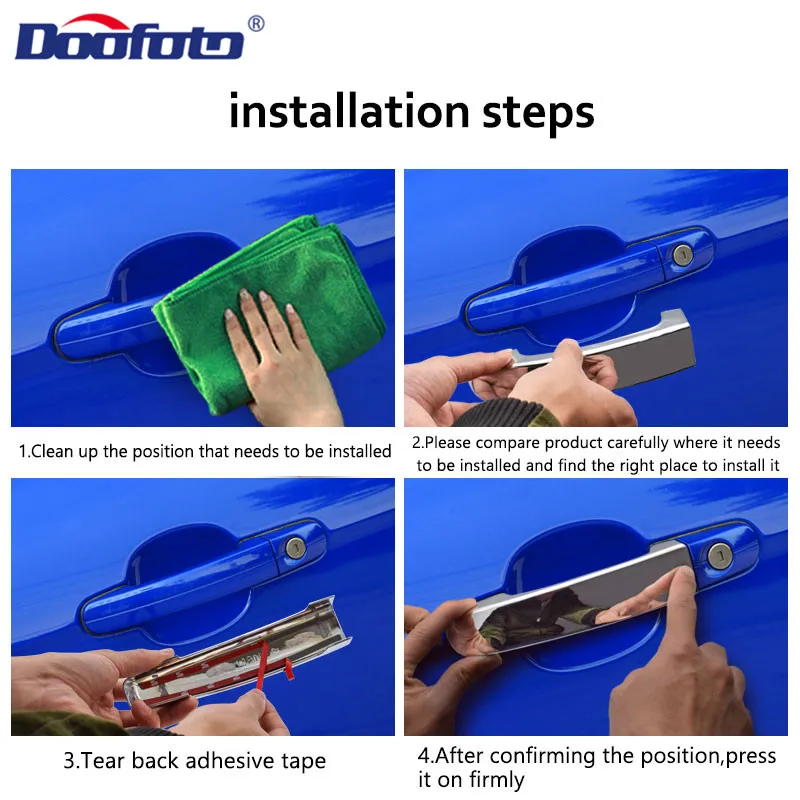 Doofoto®

installation steps

1.Clean up the position that needs to be installed

2.Please compare product carefully where it needs to be installed and find the right place to install it

3.Tear back adhesive tape

4.After confirming the position,press it on firmly