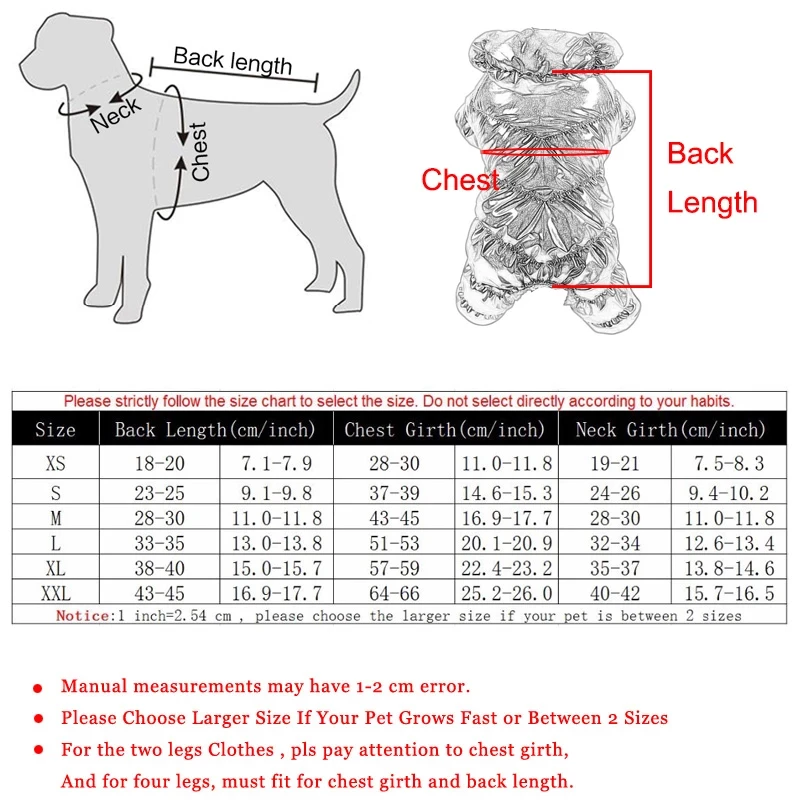 Back length

Neck

Chest

Chest

Back Length

Please strictly follow the size chart to select the size. Do not select directly according to your habits.

| Size | Back Length(cm/inch) | | Chest Girth(cm/inch) | | Neck Girth(cm/inch) | |
|---|---|---|---|---|---|---|
| XS | 18-20 | 7.1-7.9 | 28-30 | 11.0-11.8 | 19-21 | 7.5-8.3 |
| S | 23-25 | 9.1-9.8 | 37-39 | 14.6-15.3 | 24-26 | 9.4-10.2 |
| M | 28-30 | 11.0-11.8 | 43-45 | 16.9-17.7 | 28-30 | 11.0-11.8 |
| L | 33-35 | 13.0-13.8 | 51-53 | 20.1-20.9 | 32-34 | 12.6-13.4 |
| XL | 38-40 | 15.0-15.7 | 57-59 | 22.4-23.2 | 35-37 | 13.8-14.6 |
| XXL | 43-45 | 16.9-17.7 | 64-66 | 25.2-26.0 | 40-42 | 15.7-16.5 |

Notice:1 inch=2.54 cm , please choose the larger size if your pet is between 2 sizes

● Manual measurements may have 1-2 cm error.

● Please Choose Larger Size If Your Pet Grows Fast or Between 2 Sizes

● For the two legs Clothes , pls pay attention to chest girth,
And for four legs, must fit for chest girth and back length.