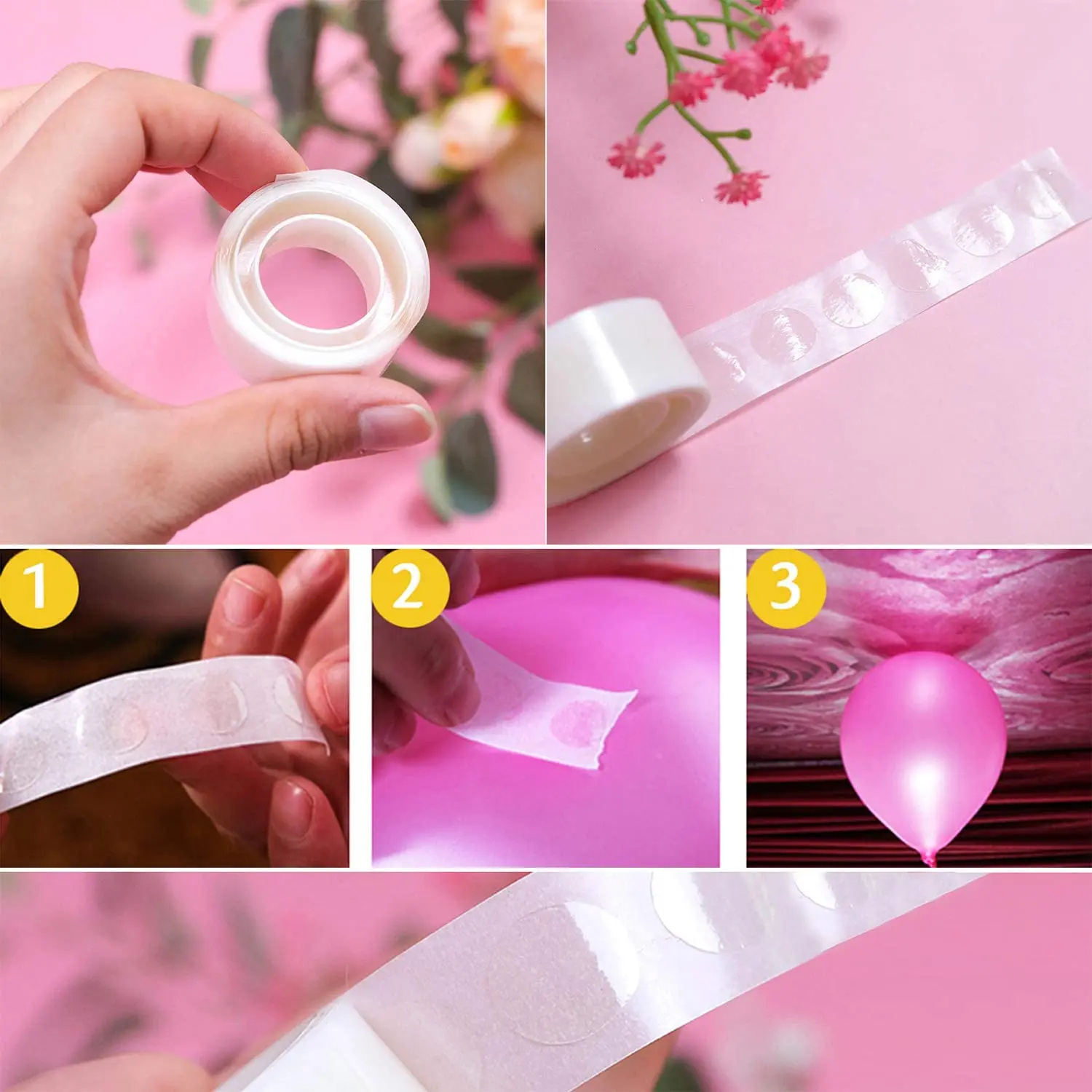 1

2

3