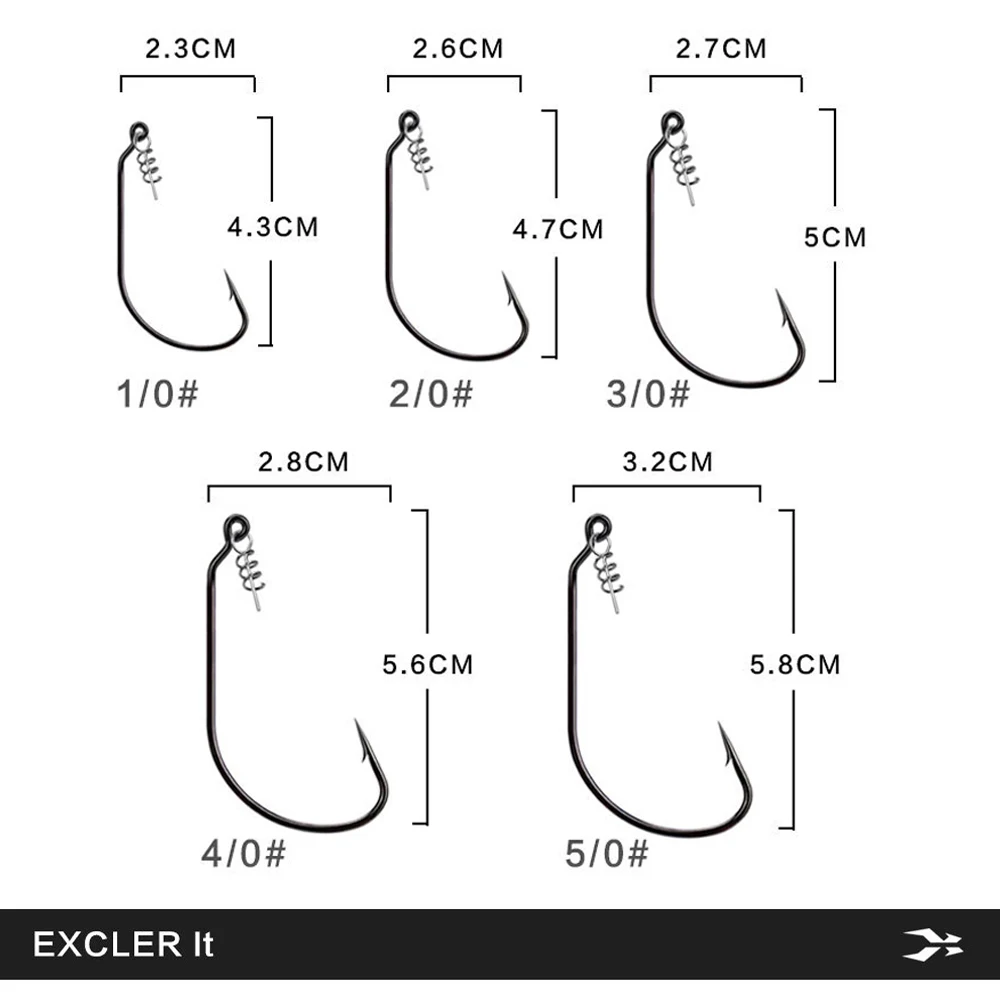 2.3CM
4.3CM
1/0#

2.6CM
4.7CM
2/0#

2.7CM
5CM
3/0#

2.8CM
5.6CM
4/0#

3.2CM
5.8CM
5/0#

EXCLER It