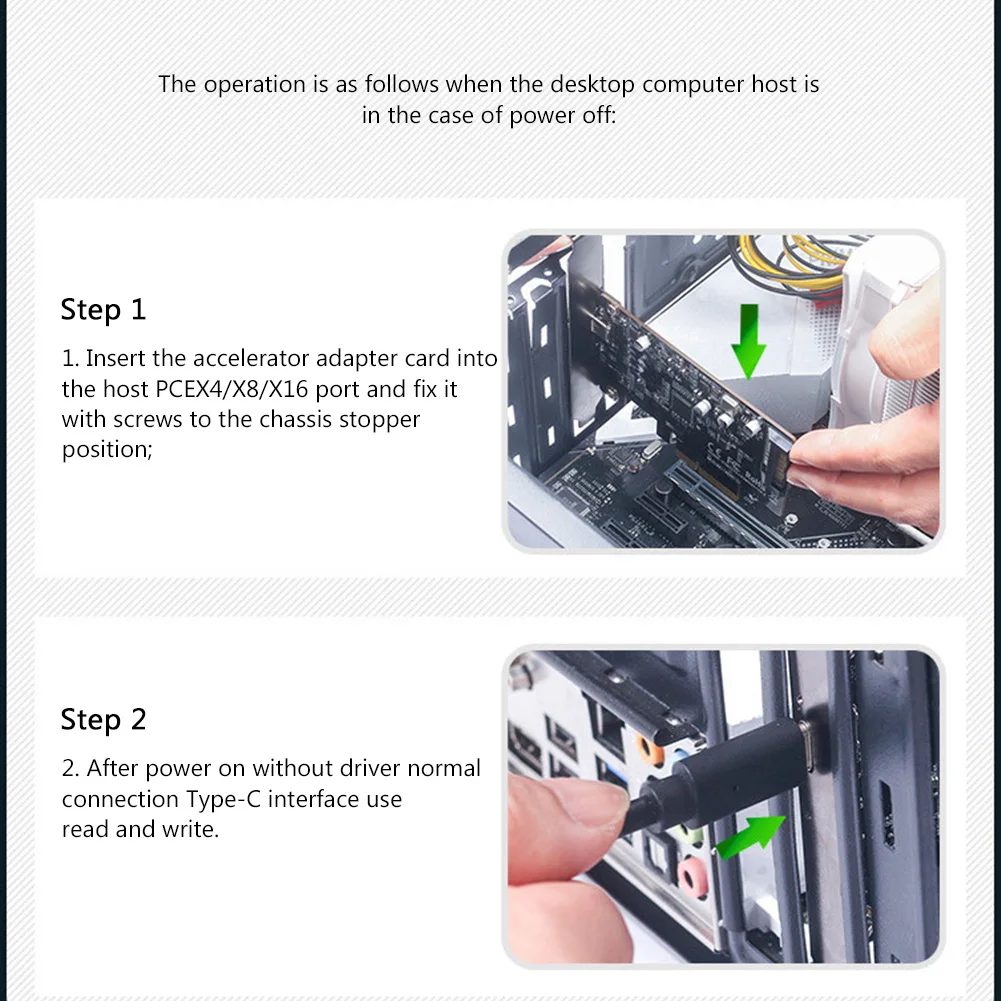 The operation is as follows when the desktop computer host is in the case of power off:

Step 1

1. Insert the accelerator adapter card into the host PCEX4/X8/X16 port and fix it with screws to the chassis stopper position;

Step 2

2. After power on without driver normal connection Type-C interface use read and write.