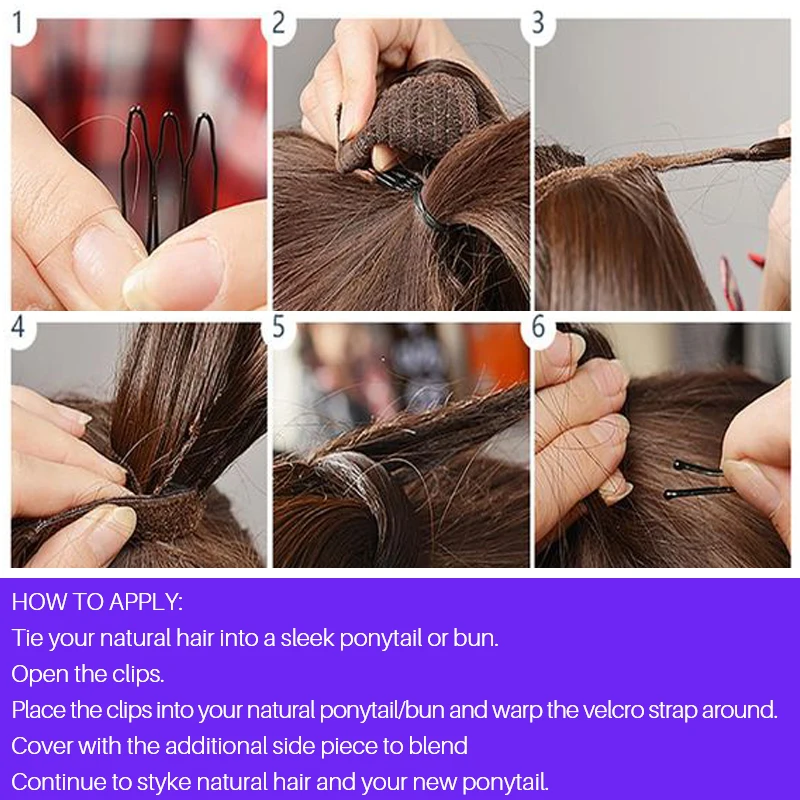 1

2

3

4

5

6

HOW TO APPLY:
Tie your natural hair into a sleek ponytail or bun.
Open the clips.
Place the clips into your natural ponytail/bun and warp the velcro strap around.
Cover with the additional side piece to blend
Continue to styke natural hair and your new ponytail.