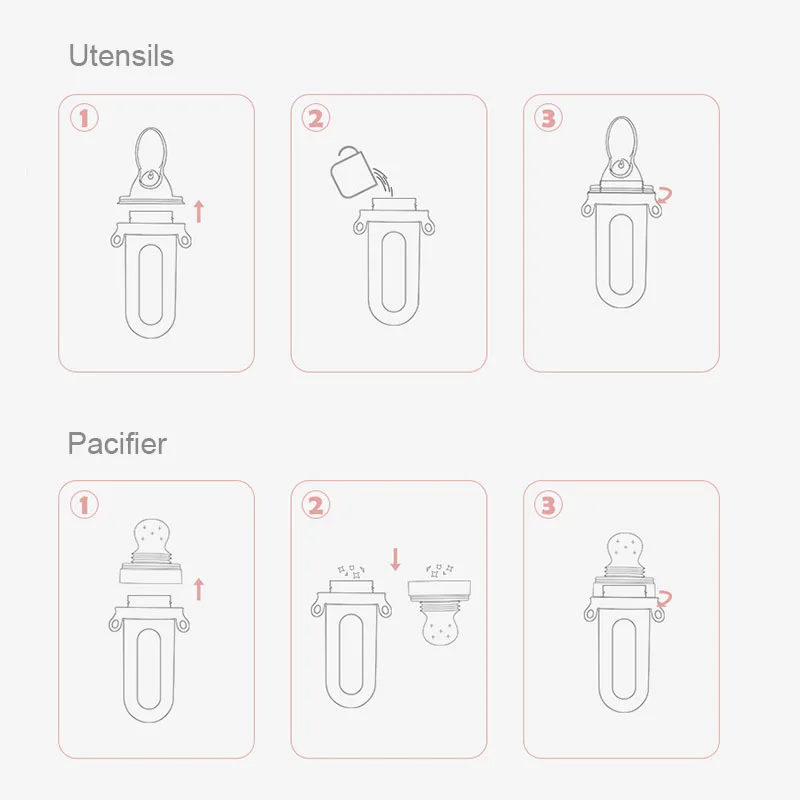 Utensils

1

2

3

Pacifier

1

2

3