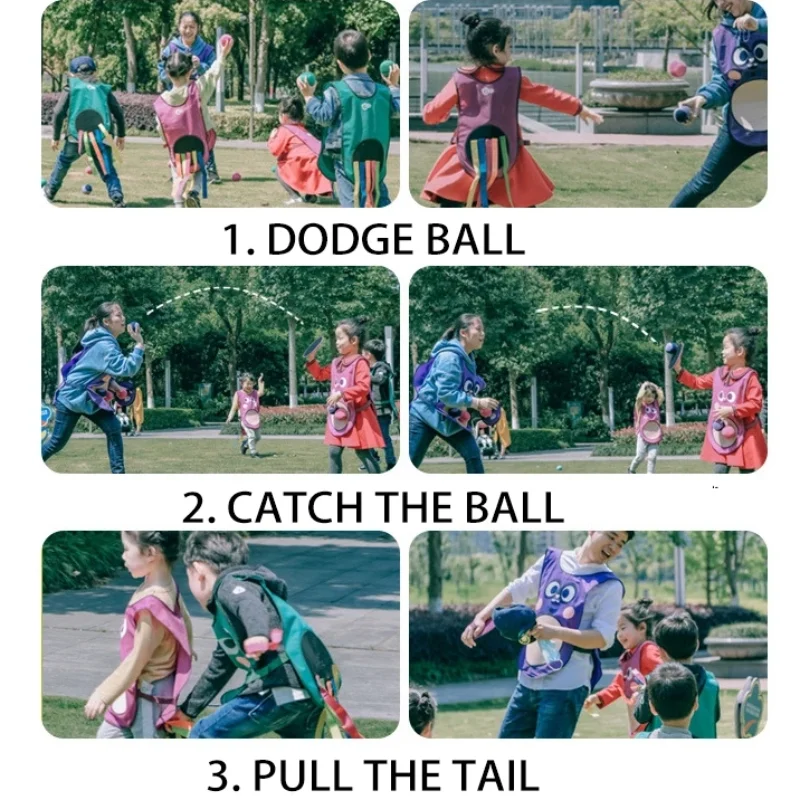 1. DODGE BALL

2. CATCH THE BALL

3. PULL THE TAIL