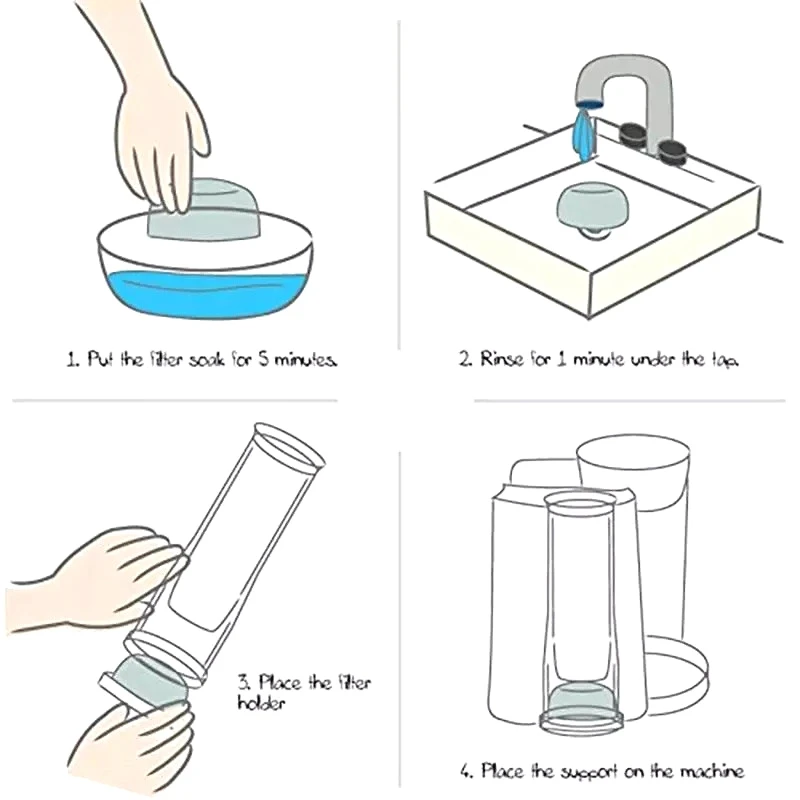 1. Put the filter soak for 5 minutes.

2. Rinse for 1 minute under the tap.

3. Place the filter holder

4. Place the support on the machine