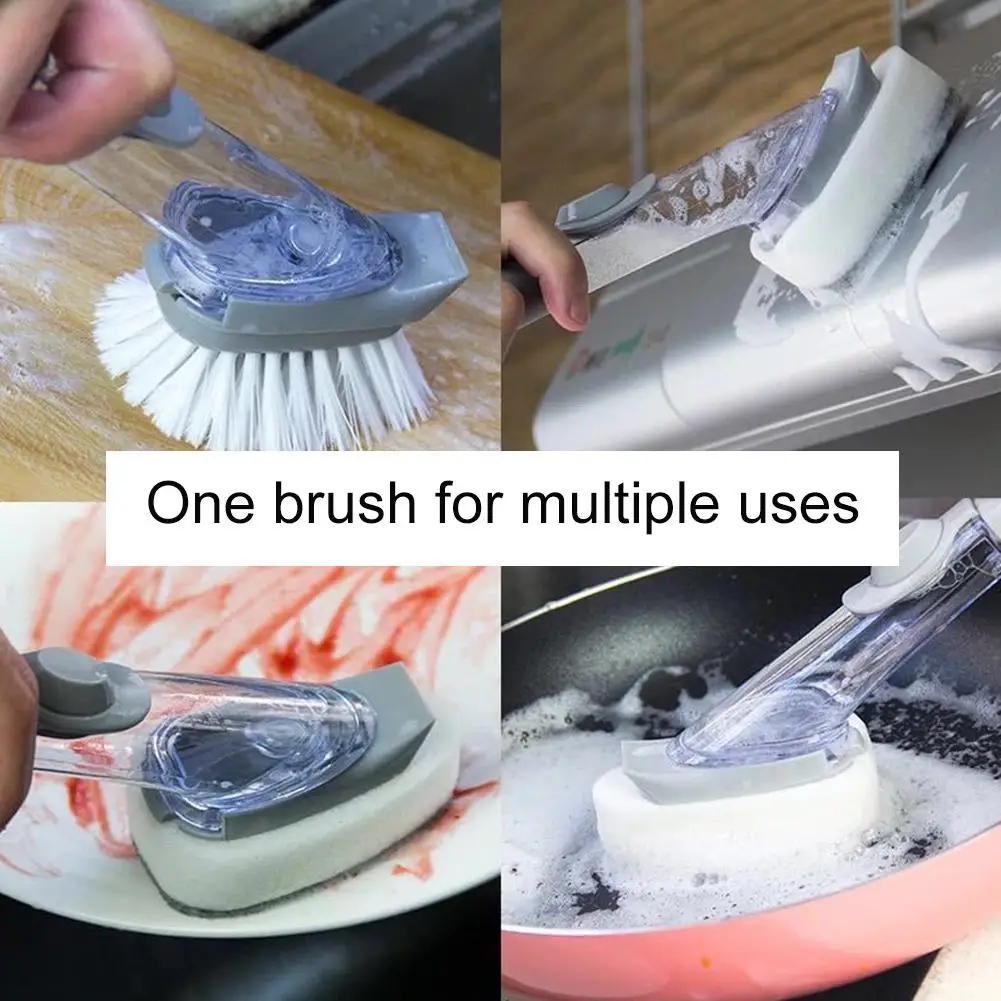 One brush for multiple uses