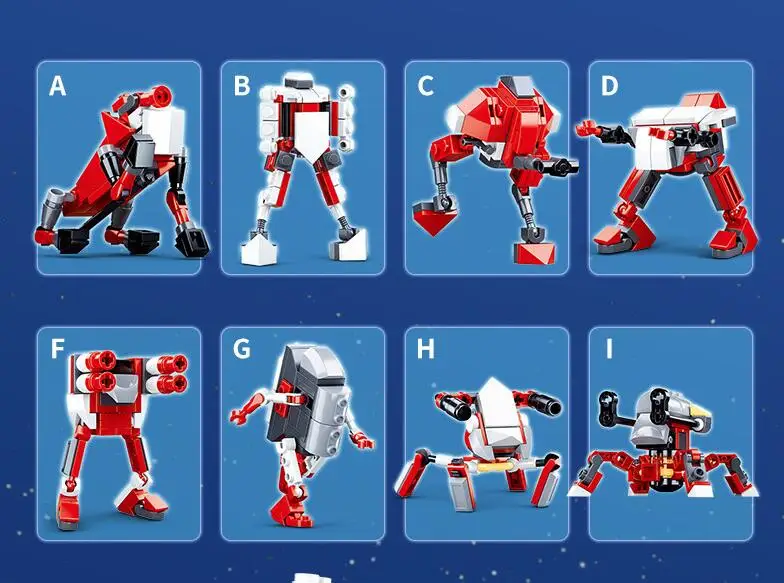 A

B

C

D

F

G

H

I