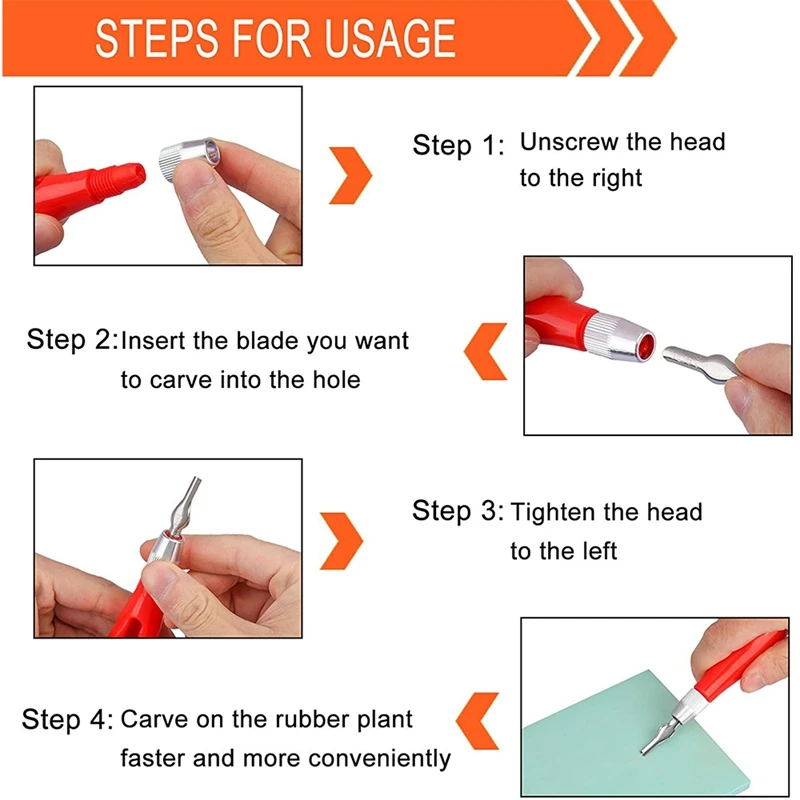 STEPS FOR USAGE

Step 1: Unscrew the head to the right

Step 2: Insert the blade you want to carve into the hole

Step 3: Tighten the head to the left

Step 4: Carve on the rubber plant faster and more conveniently