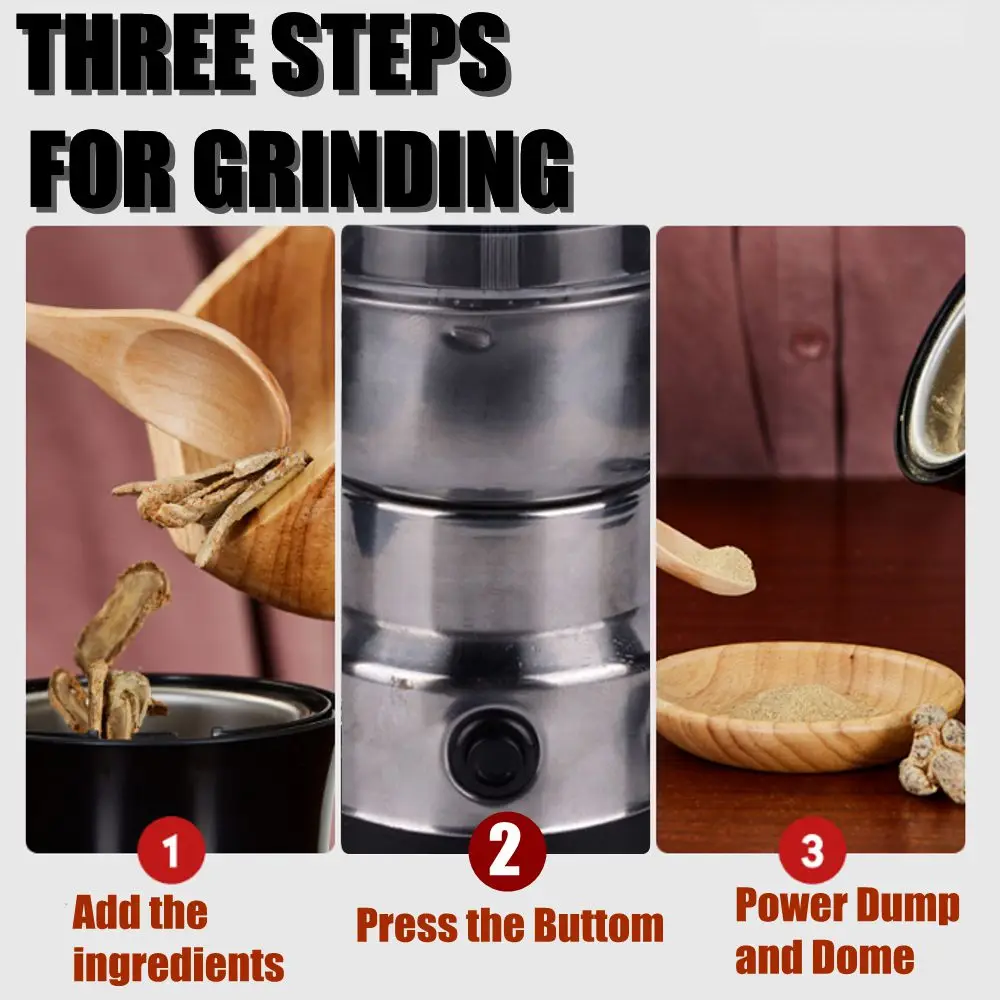 THREE STEPS FOR GRINDING

1
Add the ingredients

2
Press the Buttom

3
Power Dump and Dome