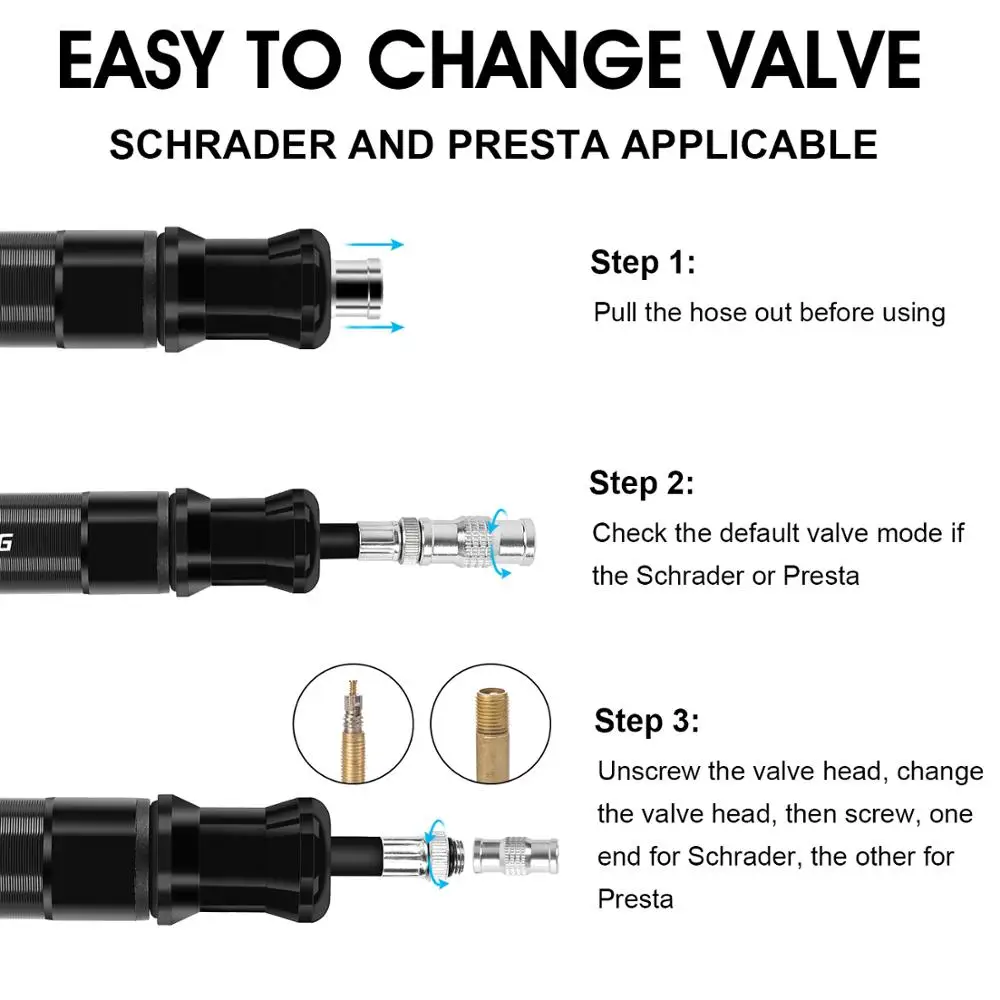 EASY TO CHANGE VALVE

SCHRADER AND PRESTA APPLICABLE

Step 1:

Pull the hose out before using

Step 2:

Check the default valve mode if the Schrader or Presta

Step 3:

Unscrew the valve head, change the valve head, then screw, one end for Schrader, the other for Presta