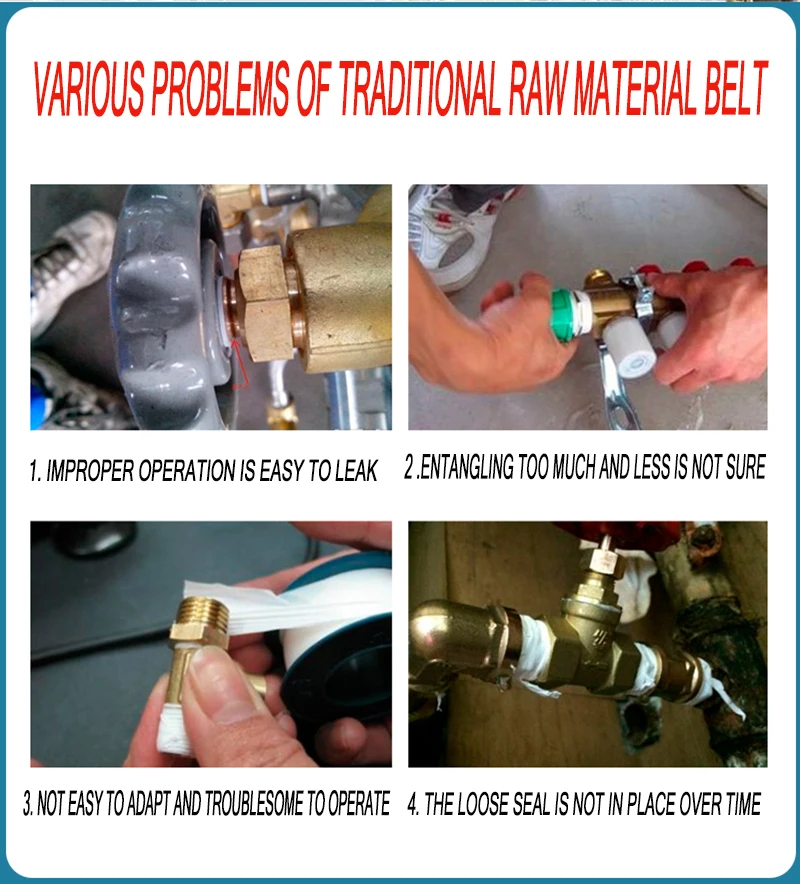 VARIOUS PROBLEMS OF TRADITIONAL RAW MATERIAL BELT

1. IMPROPER OPERATION IS EASY TO LEAK

2 .ENTANGLING TOO MUCH AND LESS IS NOT SURE

3. NOT EASY TO ADAPT AND TROUBLESOME TO OPERATE

4. THE LOOSE SEAL IS NOT IN PLACE OVER TIME