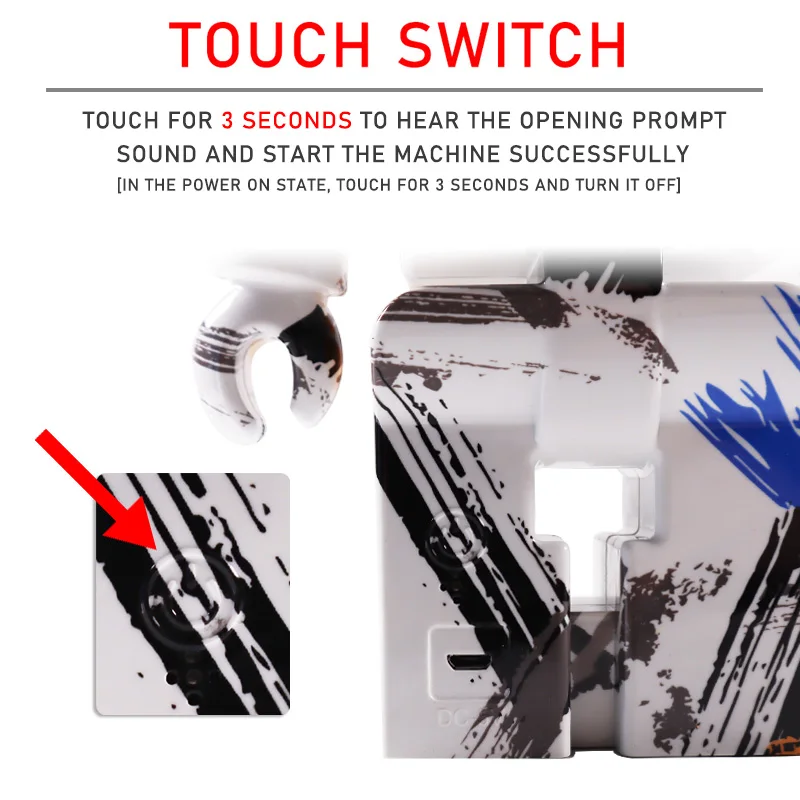 TOUCH SWITCH

TOUCH FOR 3 SECONDS TO HEAR THE OPENING PROMPT SOUND AND START THE MACHINE SUCCESSFULLY

[IN THE POWER ON STATE, TOUCH FOR 3 SECONDS AND TURN IT OFF]

DC