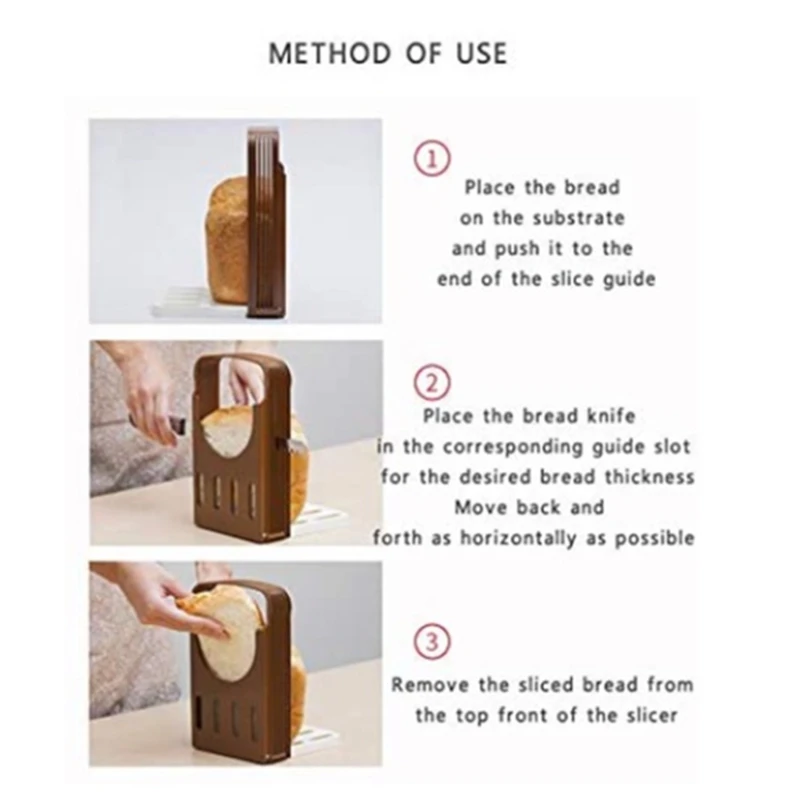 METHOD OF USE

①
Place the bread on the substrate and push it to the end of the slice guide

②
Place the bread knife in the corresponding guide slot for the desired bread thickness Move back and forth as horizontally as possible

③
Remove the sliced bread from the top front of the slicer