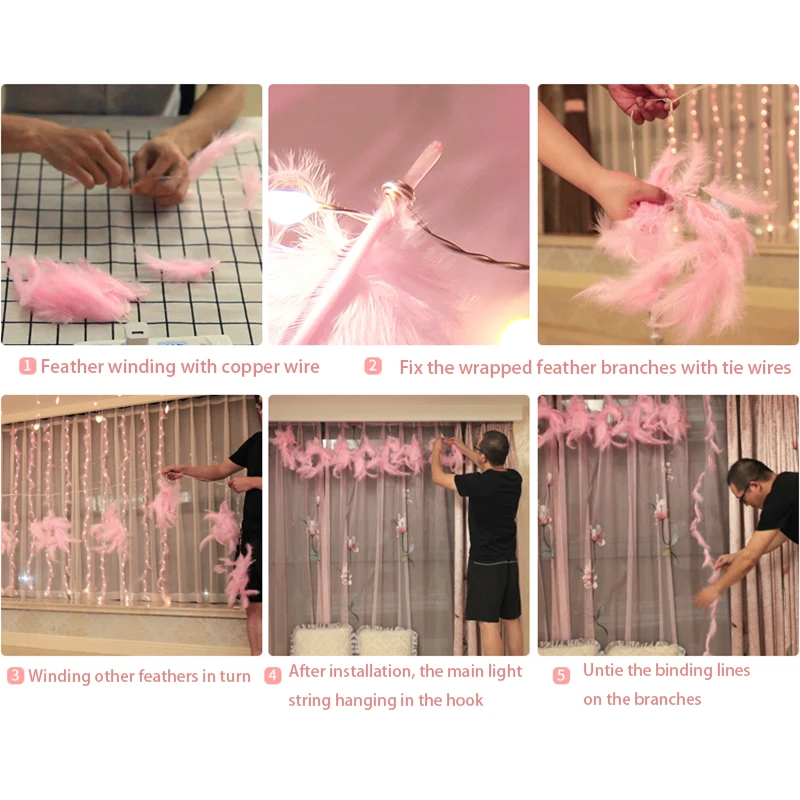 1 Feather winding with copper wire

2 Fix the wrapped feather branches with tie wires

3 Winding other feathers in turn

4 After installation, the main light string hanging in the hook

5 Untie the binding lines on the branches