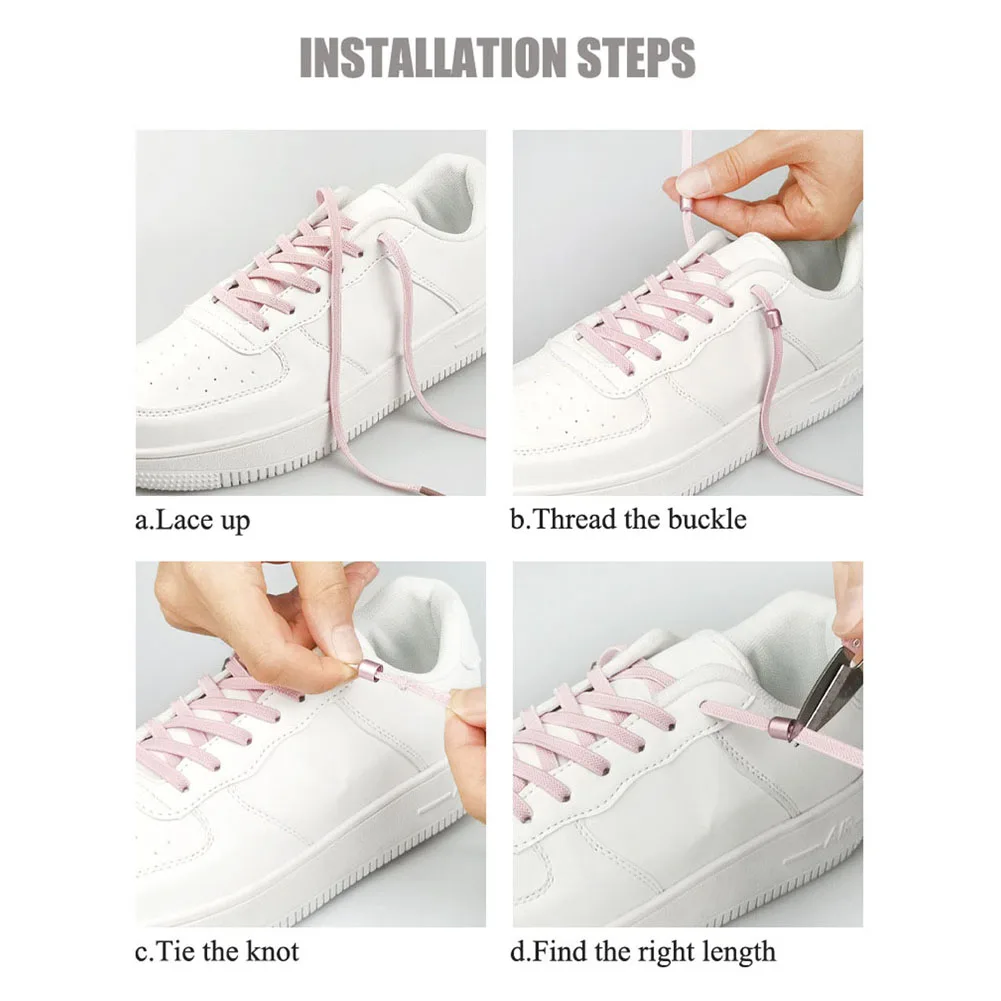 INSTALLATION STEPS

a.Lace up

b.Thread the buckle

c.Tie the knot

d.Find the right length