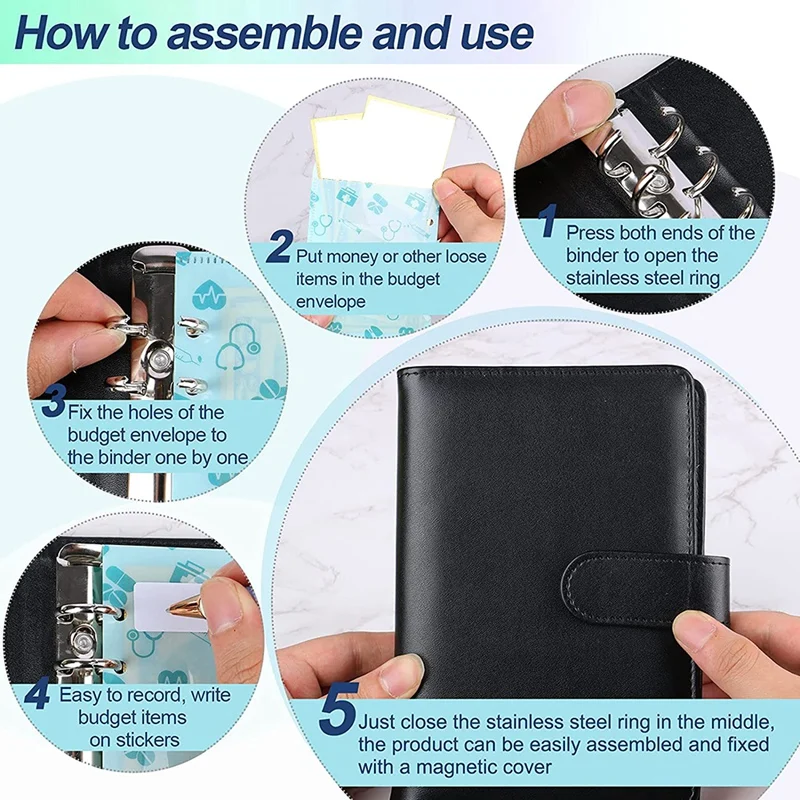 How to assemble and use

1 Press both ends of the binder to open the stainless steel ring

2 Put money or other loose items in the budget envelope

3 Fix the holes of the budget envelope to the binder one by one

4 Easy to record, write budget items on stickers

5 Just close the stainless steel ring in the middle, the product can be easily assembled and fixed with a magnetic cover